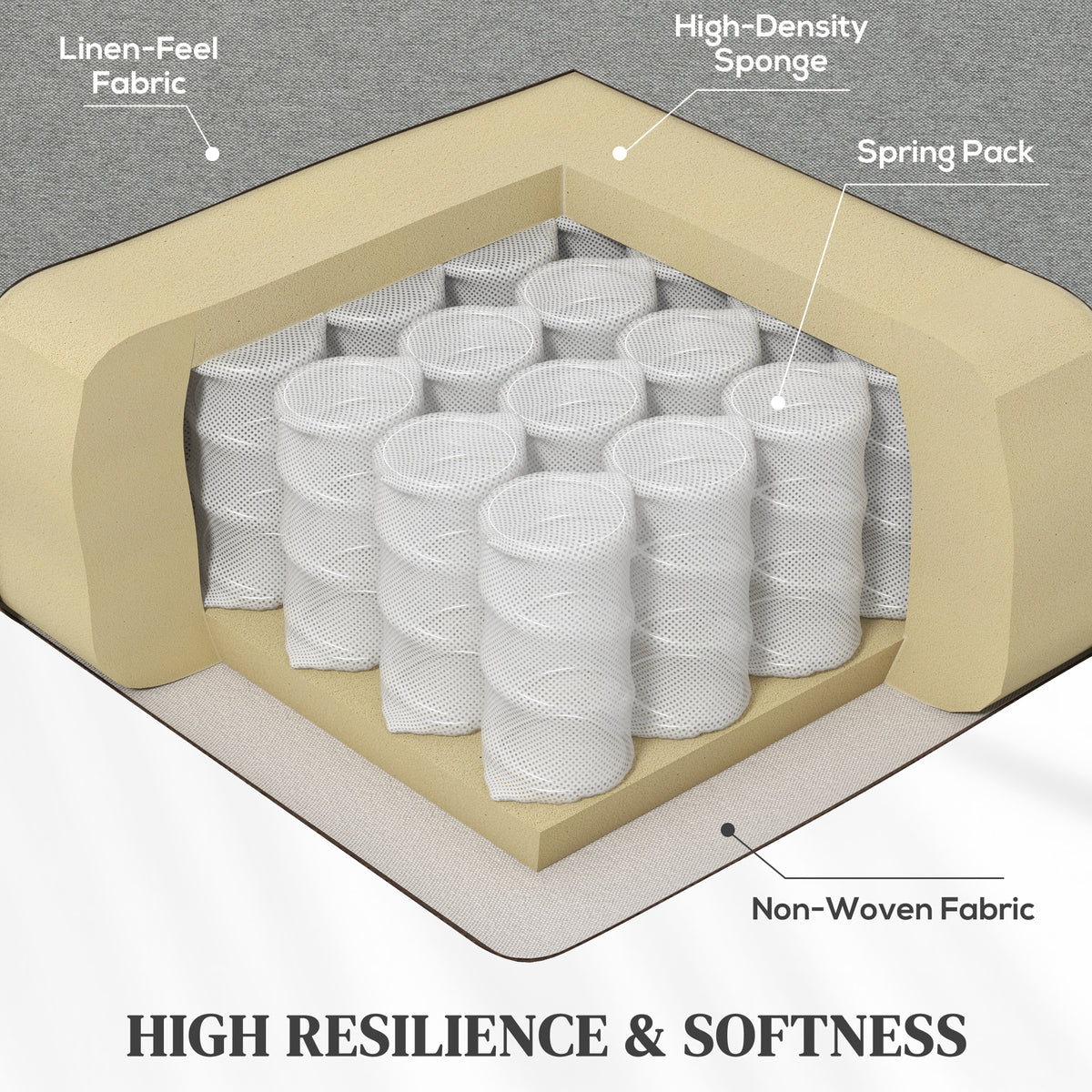 Linen-Feel Fabric

High-Density Sponge

Spring Pack

Non-Woven Fabric

HIGH RESILIENCE & SOFTNESS