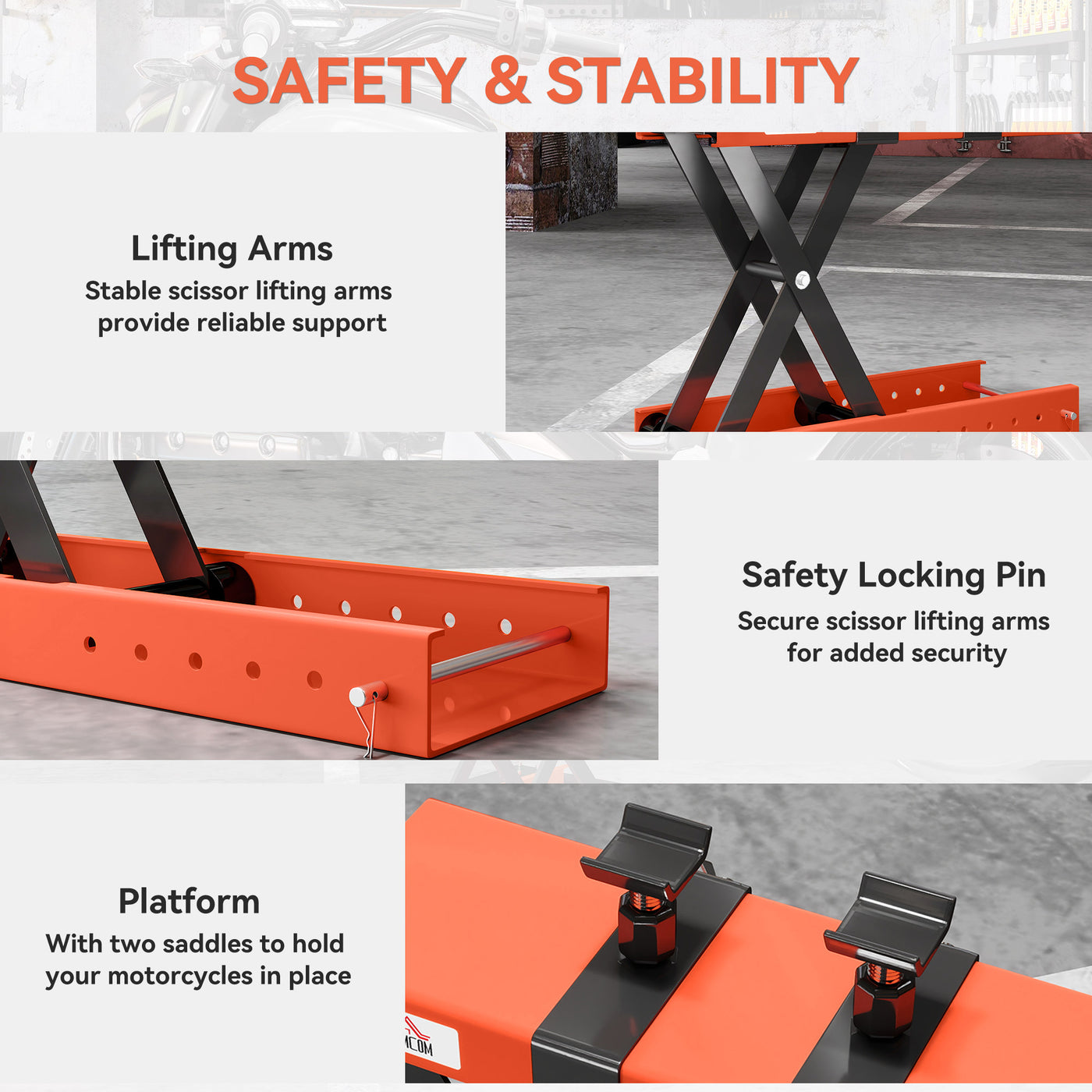 SAFETY & STABILITY

Lifting Arms
Stable scissor lifting arms provide reliable support

Safety Locking Pin
Secure scissor lifting arms for added security

Platform
With two saddles to hold your motorcycles in place

MCOM