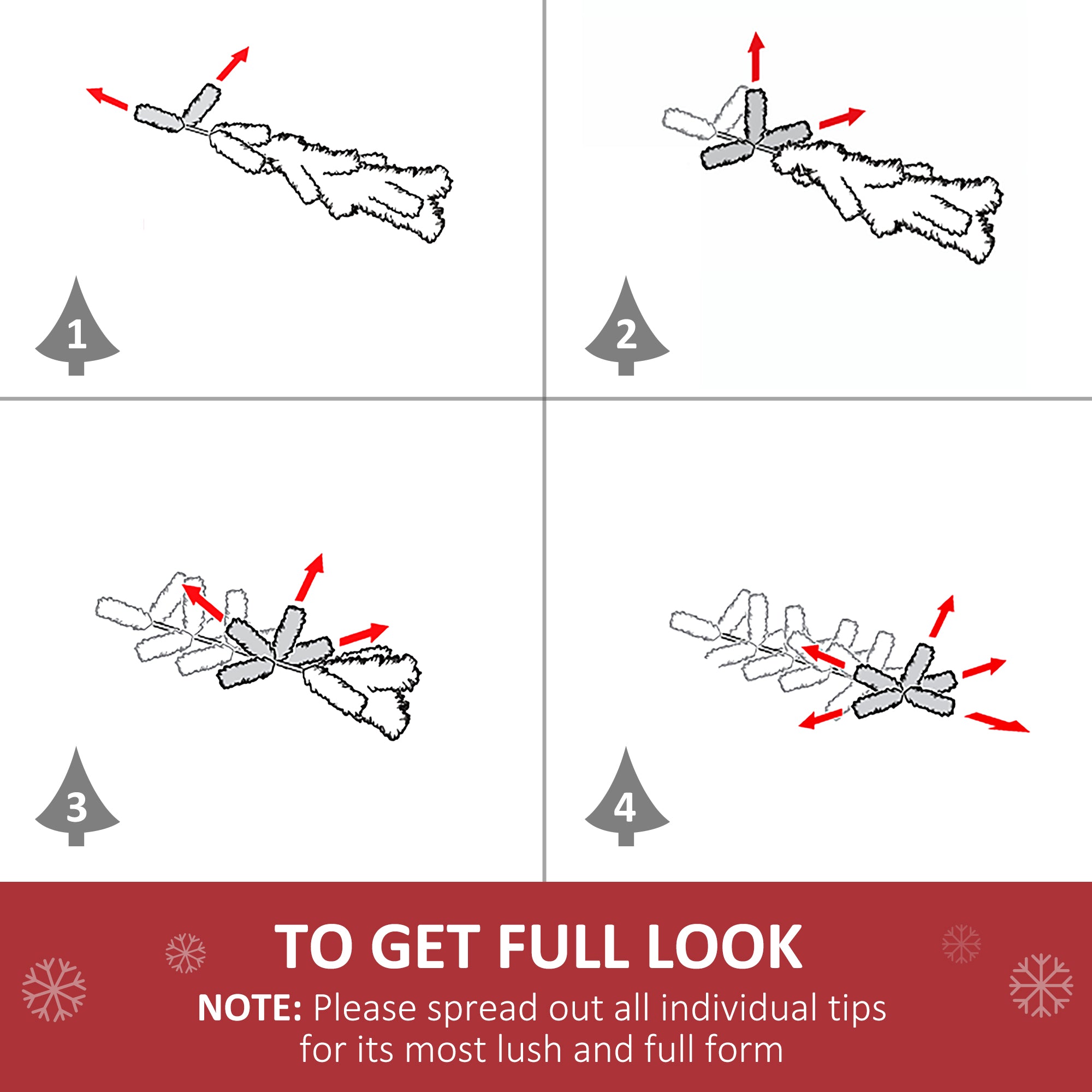 1

2

3

4

TO GET FULL LOOK

NOTE: Please spread out all individual tips for its most lush and full form