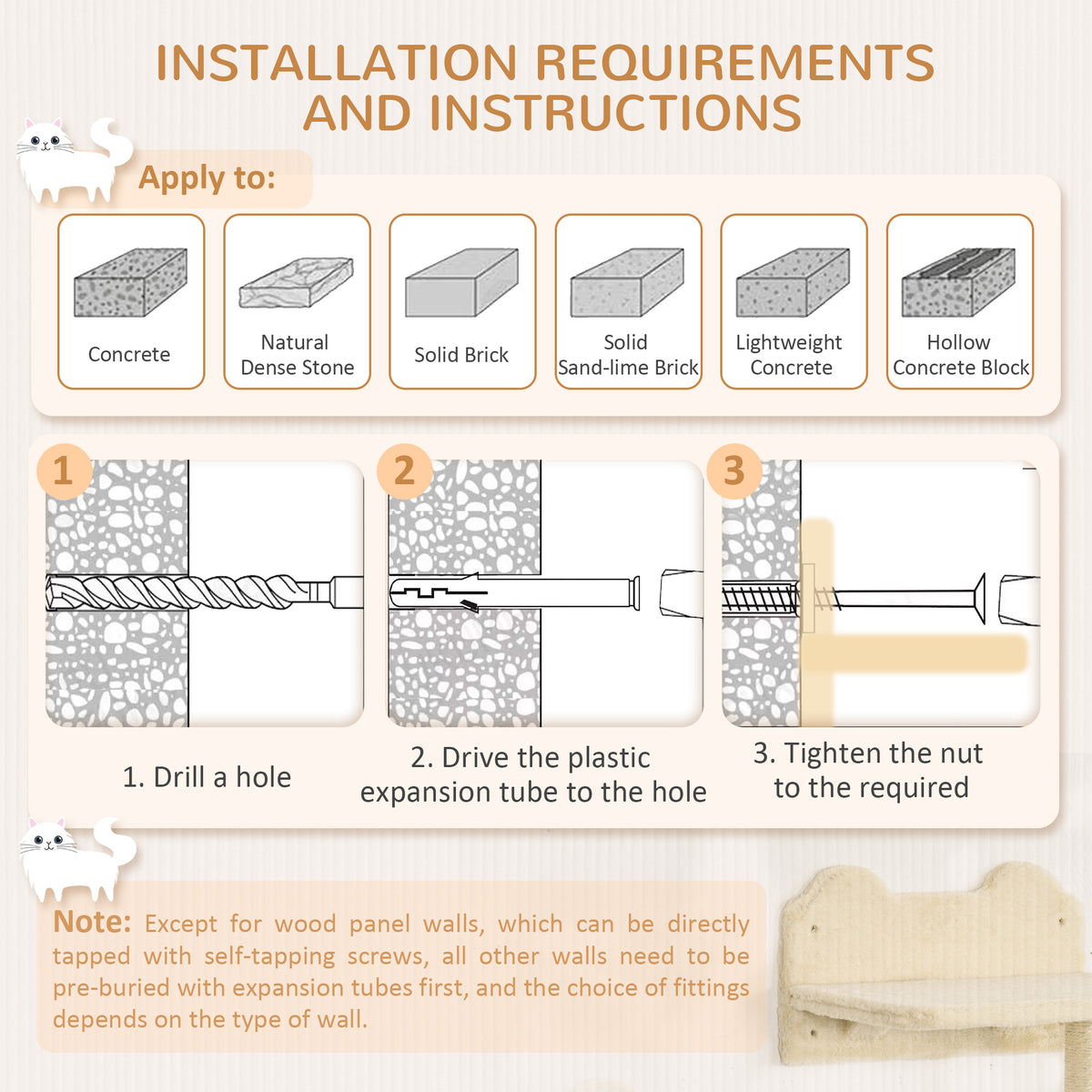 INSTALLATION REQUIREMENTS AND INSTRUCTIONS

Apply to:

Concrete

Natural Dense Stone

Solid Brick

Solid Sand-lime Brick

Lightweight Concrete

Hollow Concrete Block

1

2

3

1. Drill a hole

2. Drive the plastic expansion tube to the hole

3. Tighten the nut to the required

Note: Except for wood panel walls, which can be directly tapped with self-tapping screws, all other walls need to be pre-buried with expansion tubes first, and the choice of fittings depends on the type of wall.