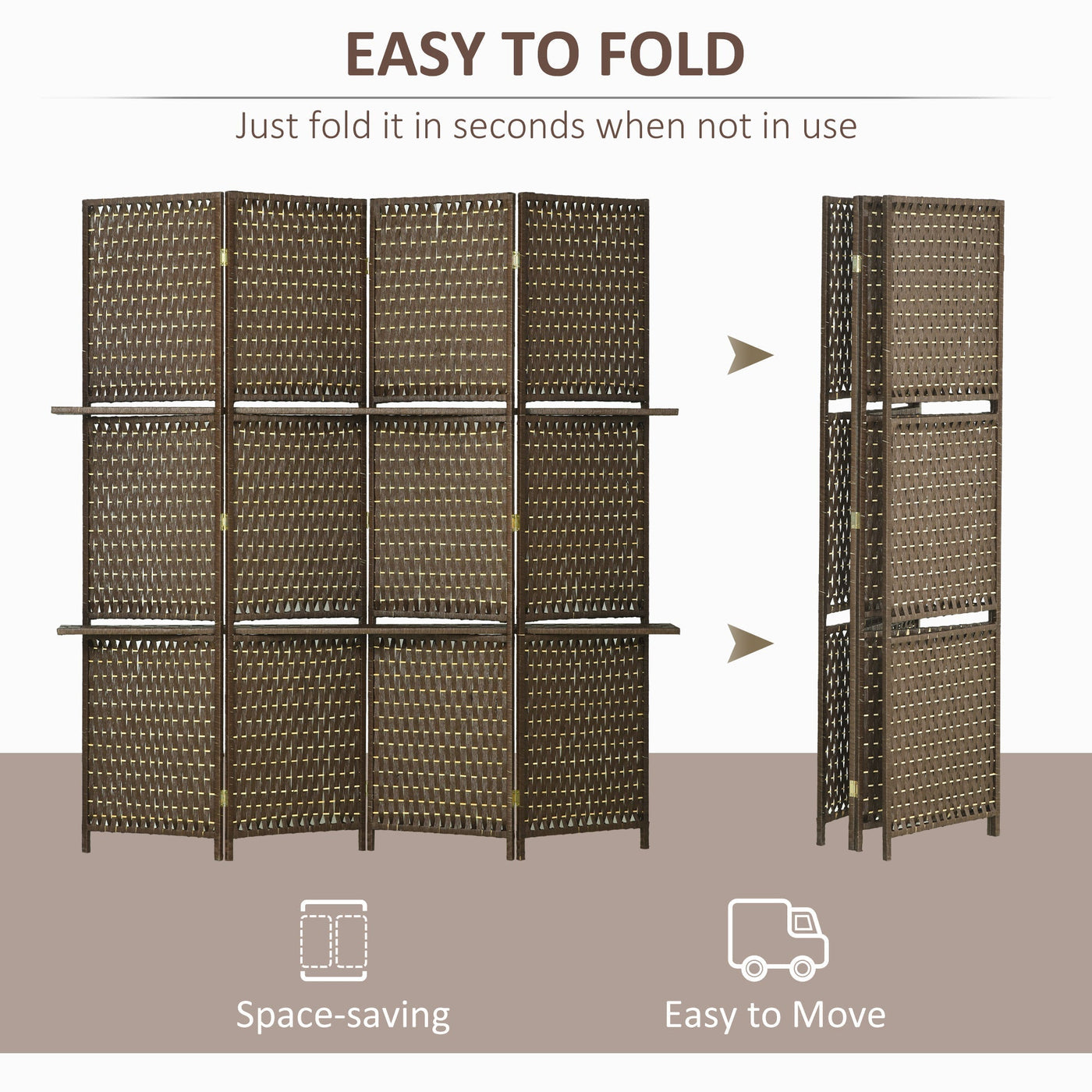 EASY TO FOLD

Just fold it in seconds when not in use

Space-saving

Easy to Move