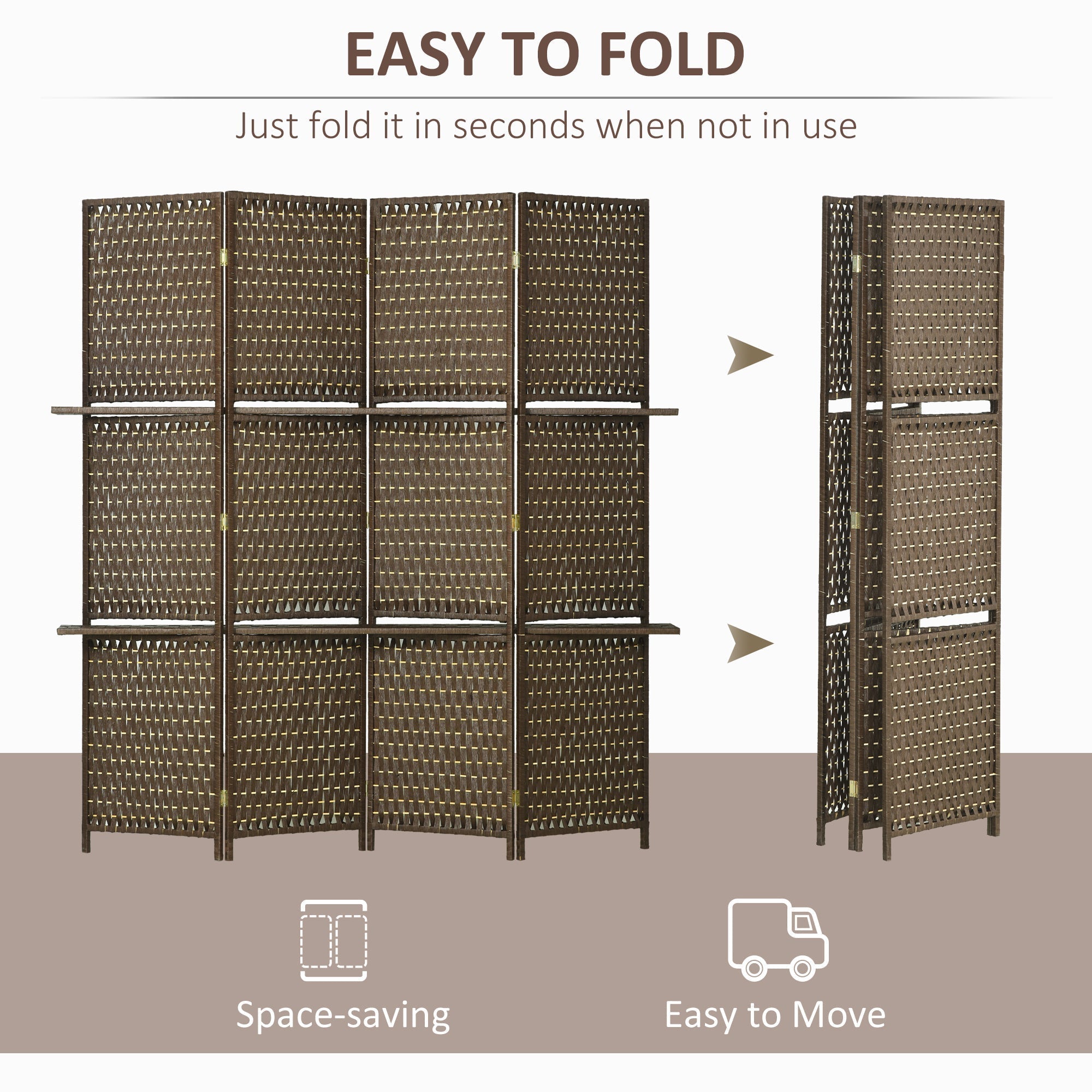 EASY TO FOLD

Just fold it in seconds when not in use

Space-saving

Easy to Move