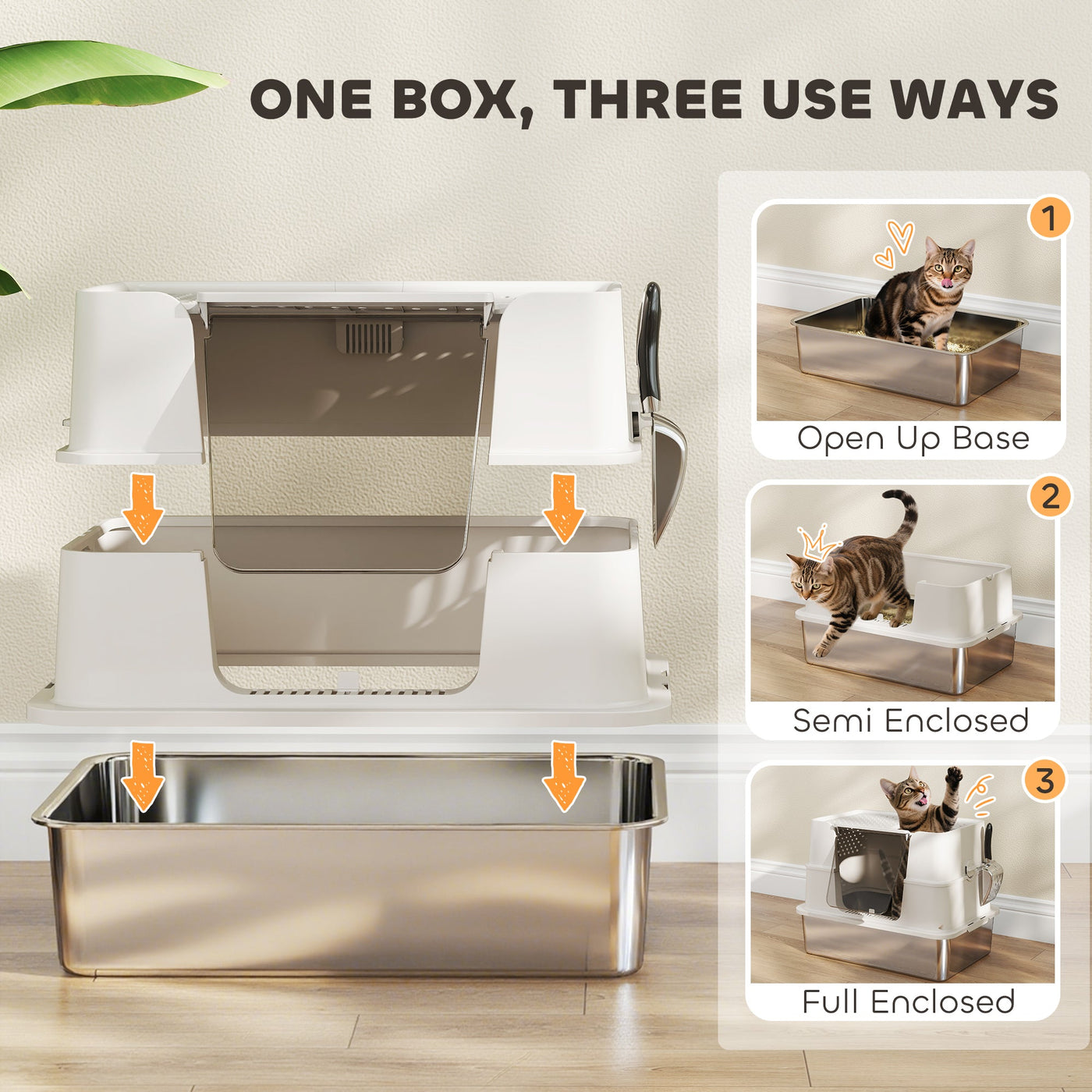 ONE BOX, THREE USE WAYS

1
Open Up Base

2
Semi Enclosed

3
Full Enclosed