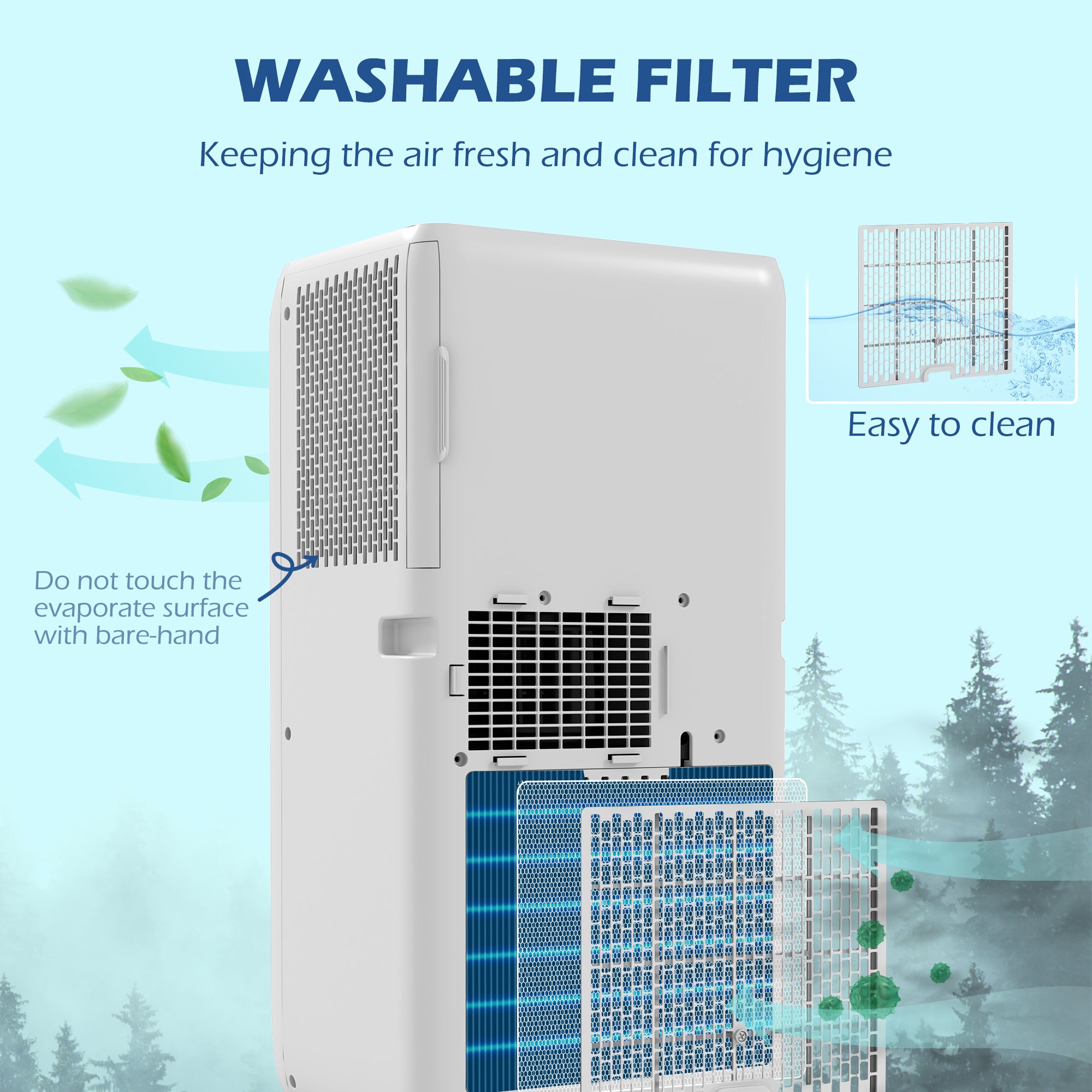 WASHABLE FILTER

Keeping the air fresh and clean for hygiene

Easy to clean

Do not touch the evaporate surface with bare-hand