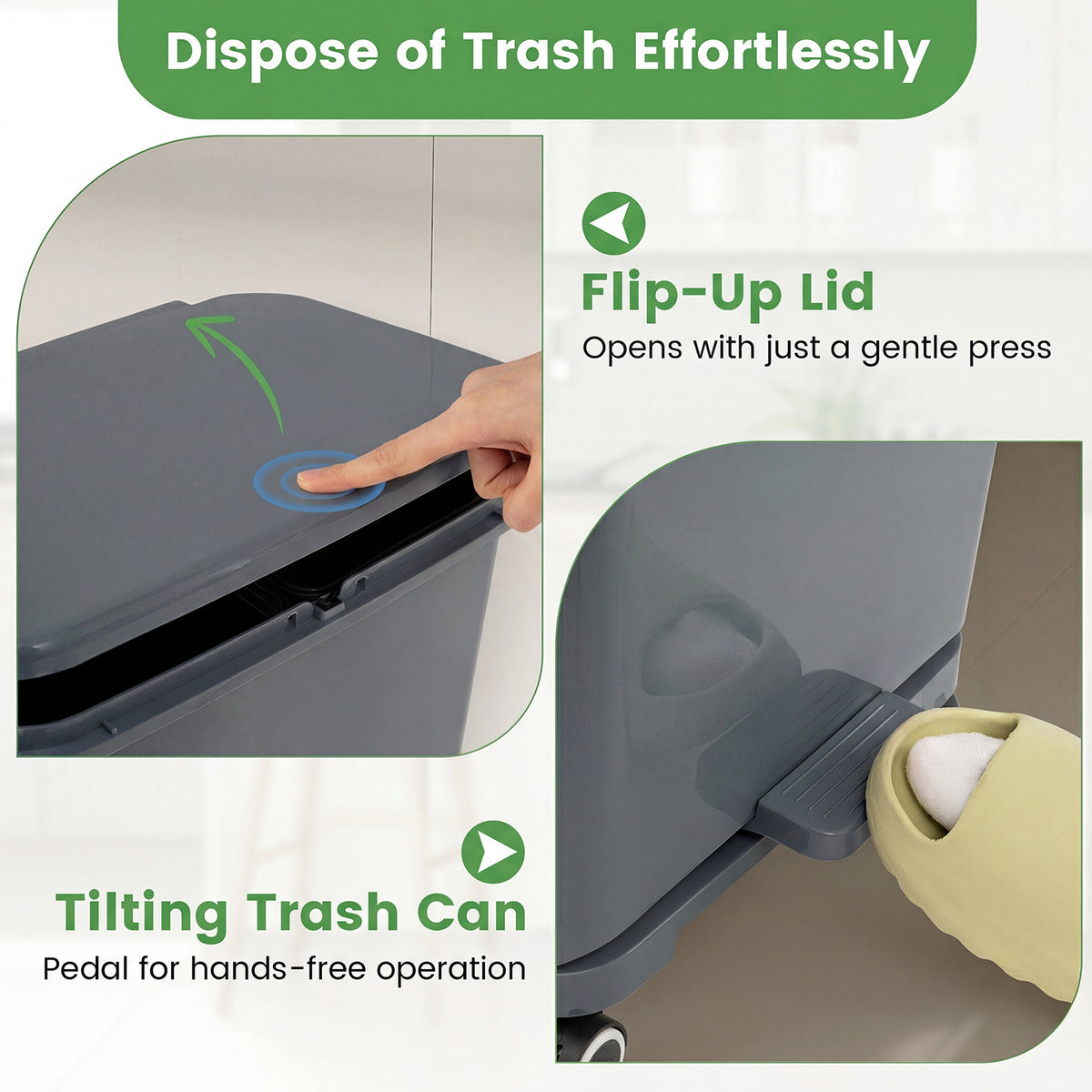 Dispose of Trash Effortlessly

Flip-Up Lid
Opens with just a gentle press

Tilting Trash Can
Pedal for hands-free operation