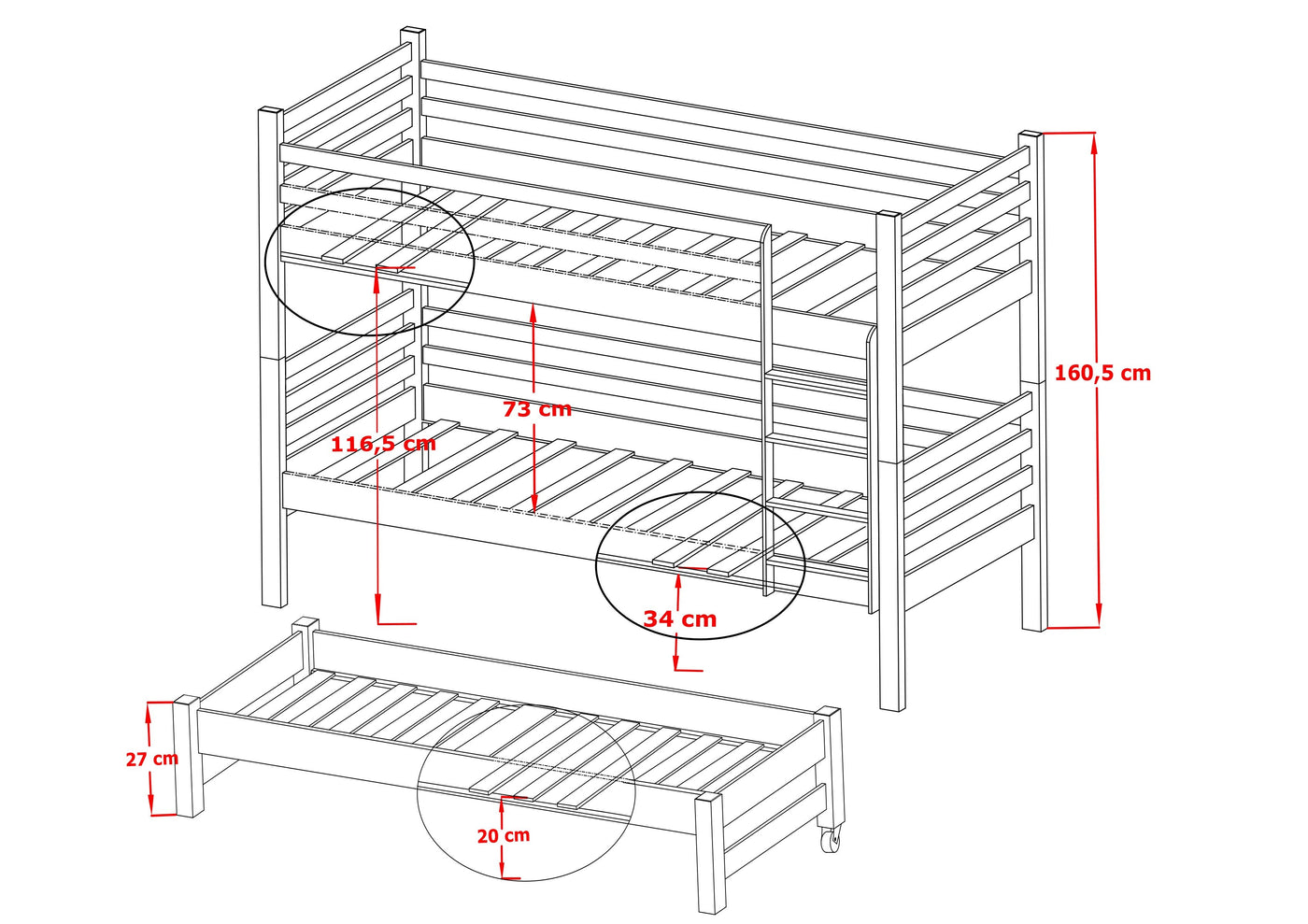 160,5 cm
73 cm
116,5 cm
34 cm
27 cm
20 cm