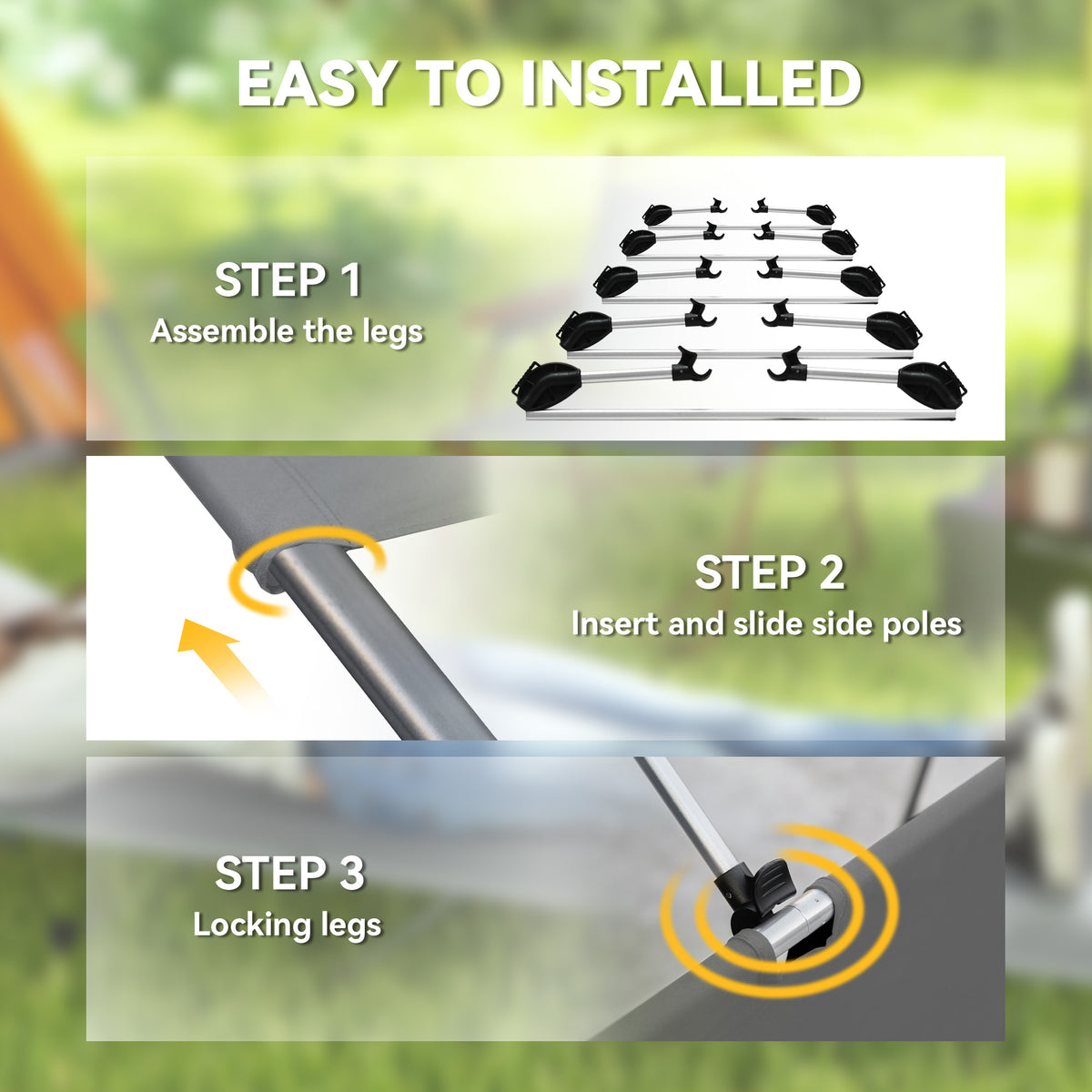 EASY TO INSTALLED

STEP 1
Assemble the legs

STEP 2
Insert and slide side poles

STEP 3
Locking legs