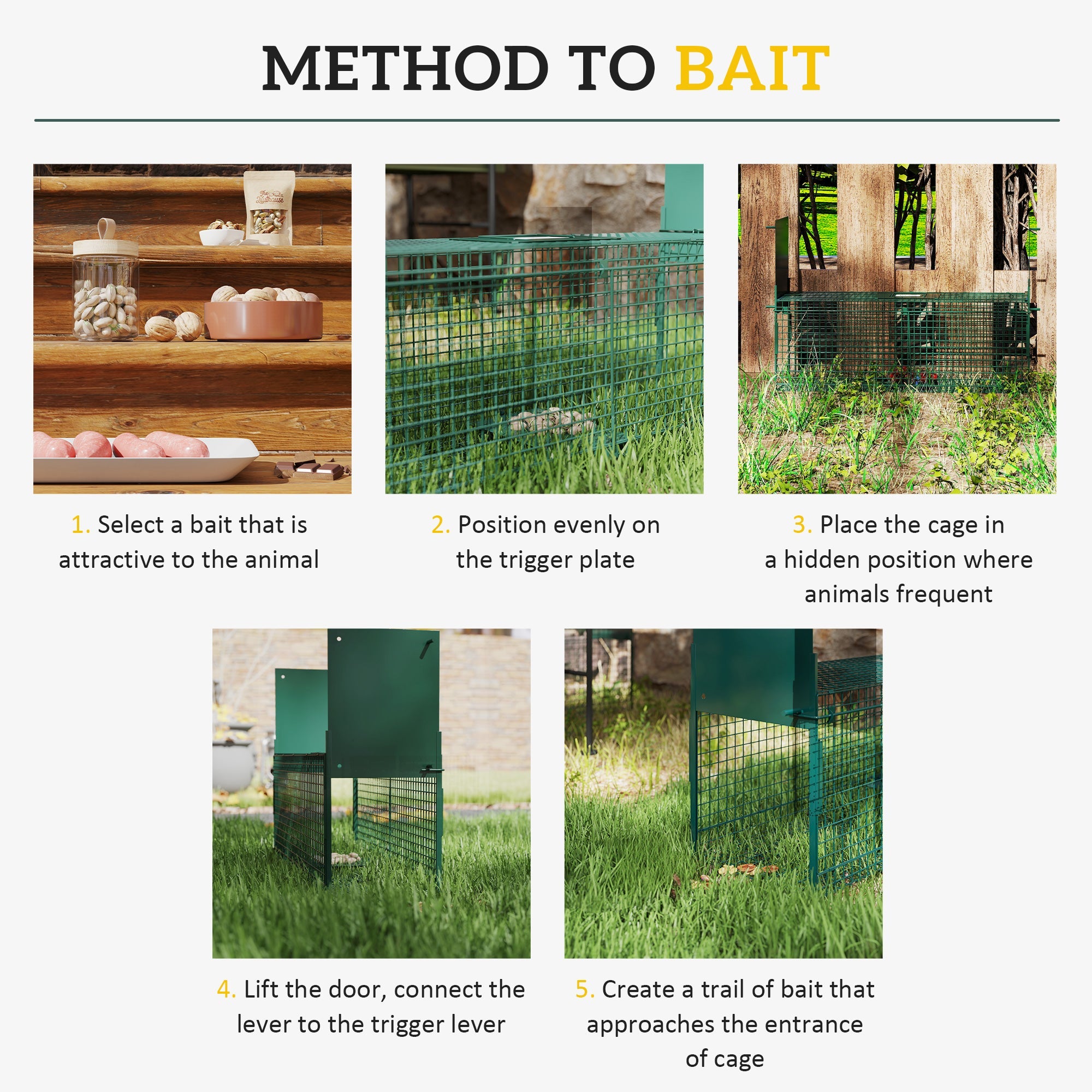 METHOD TO BAIT

The Nuthouse

1. Select a bait that is attractive to the animal

2. Position evenly on the trigger plate

3. Place the cage in a hidden position where animals frequent

4. Lift the door, connect the lever to the trigger lever

5. Create a trail of bait that approaches the entrance of cage