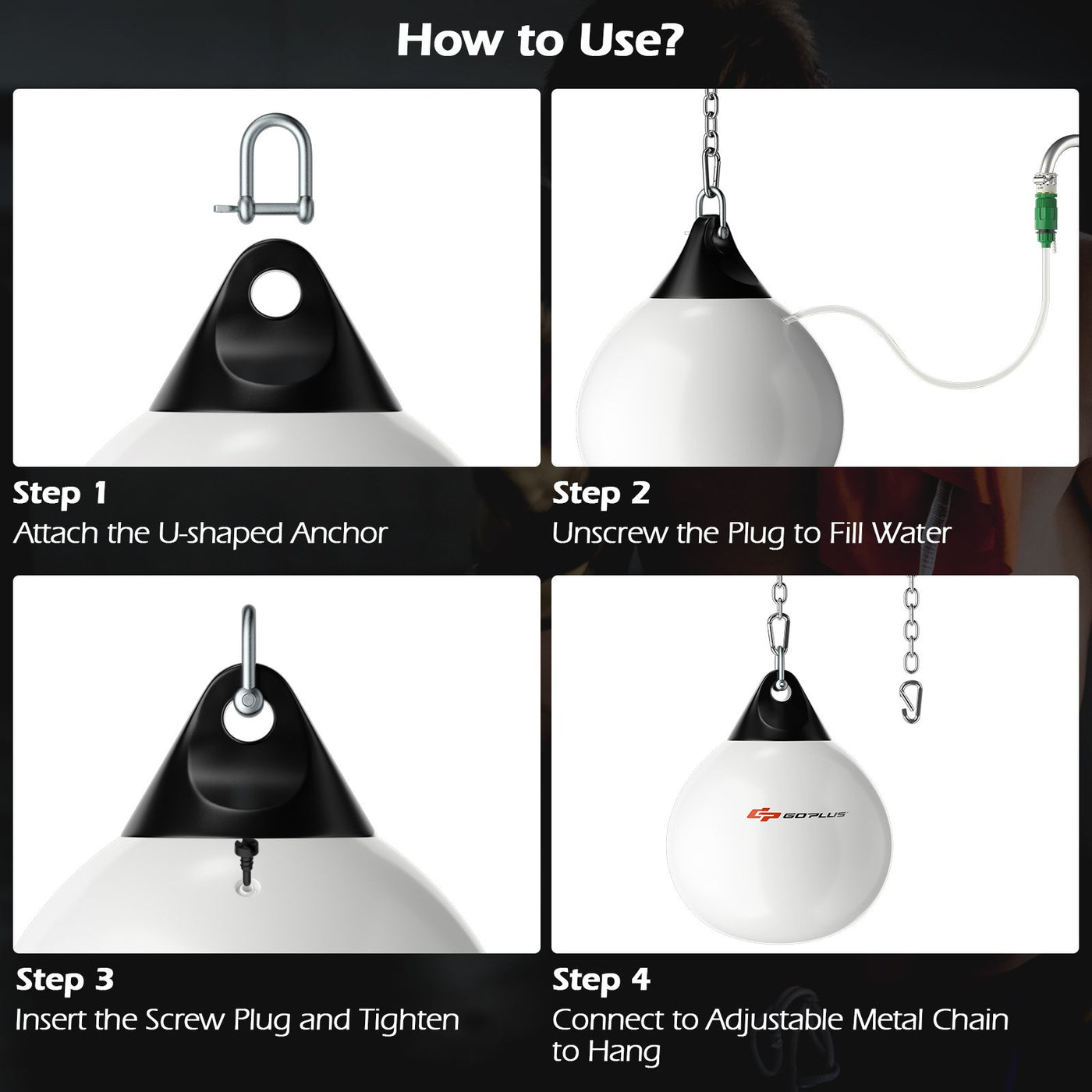 How to Use?

Step 1
Attach the U-shaped Anchor

Step 2
Unscrew the Plug to Fill Water

Step 3
Insert the Screw Plug and Tighten

GOPLUS

Step 4
Connect to Adjustable Metal Chain to Hang