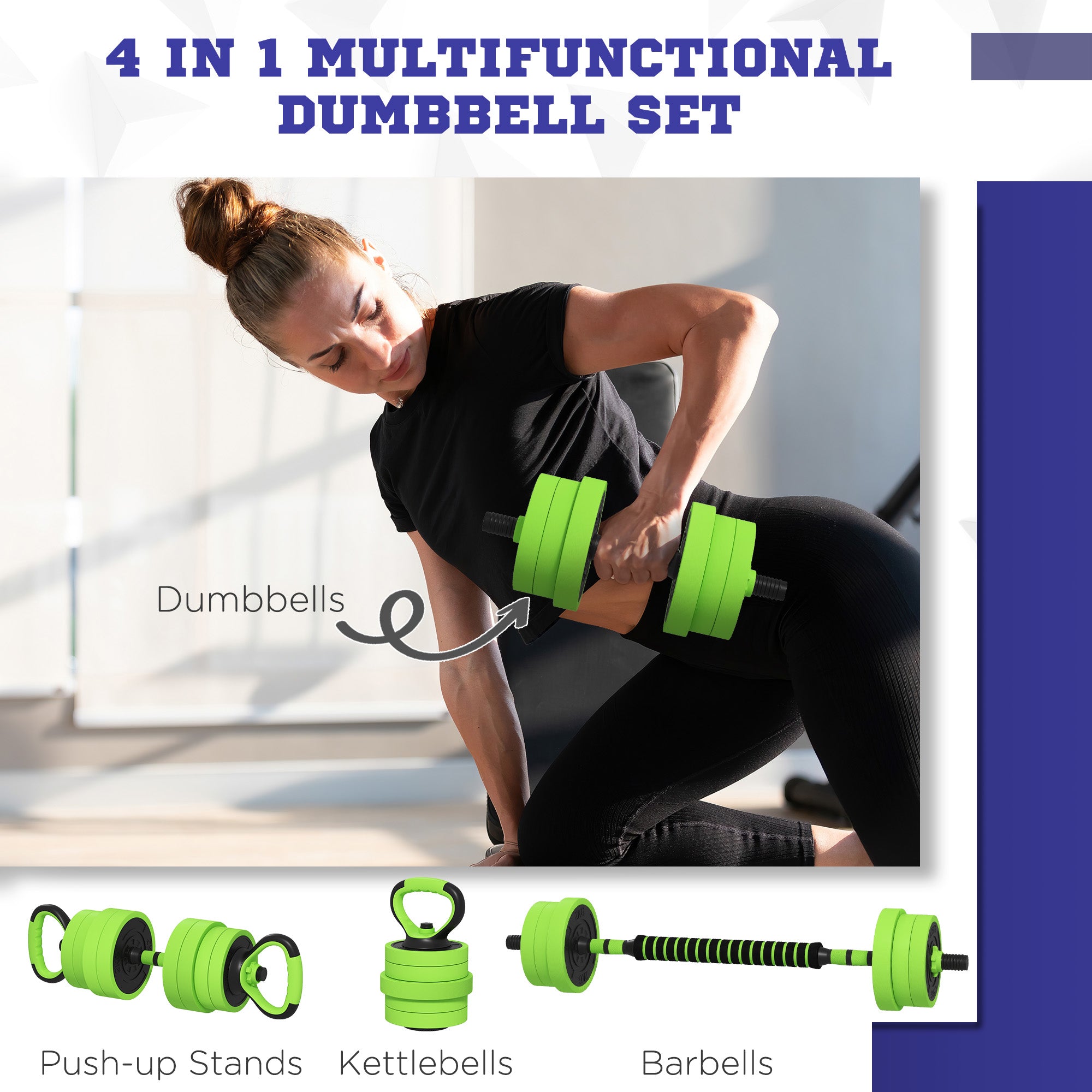 4 IN 1 MULTIFUNCTIONAL DUMBBELL SET

Dumbbells

Push-up Stands

Kettlebells

Barbells