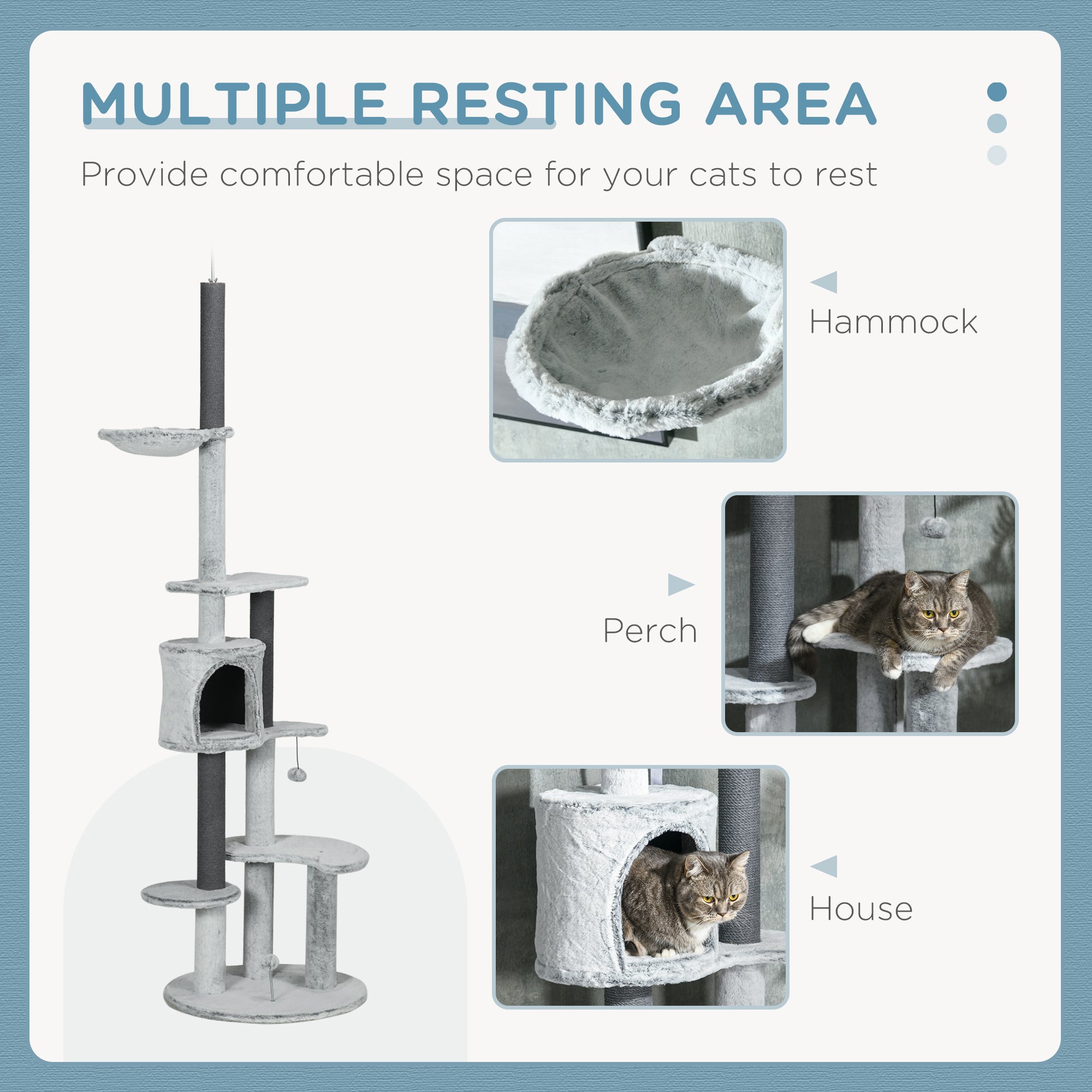 MULTIPLE RESTING AREA

Provide comfortable space for your cats to rest

Hammock

Perch

House