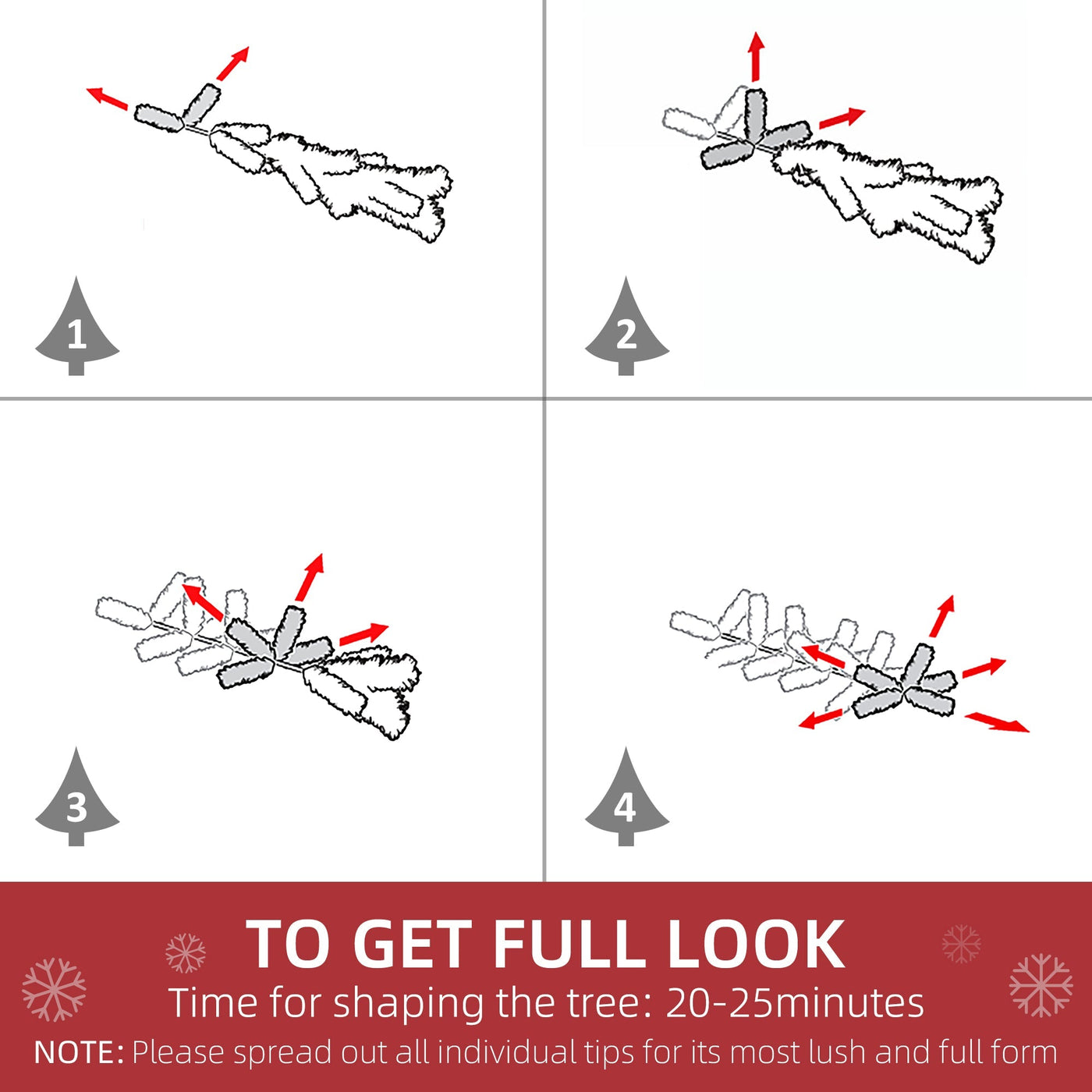 1

2

3

4

TO GET FULL LOOK

Time for shaping the tree: 20-25minutes

NOTE: Please spread out all individual tips for its most lush and full form