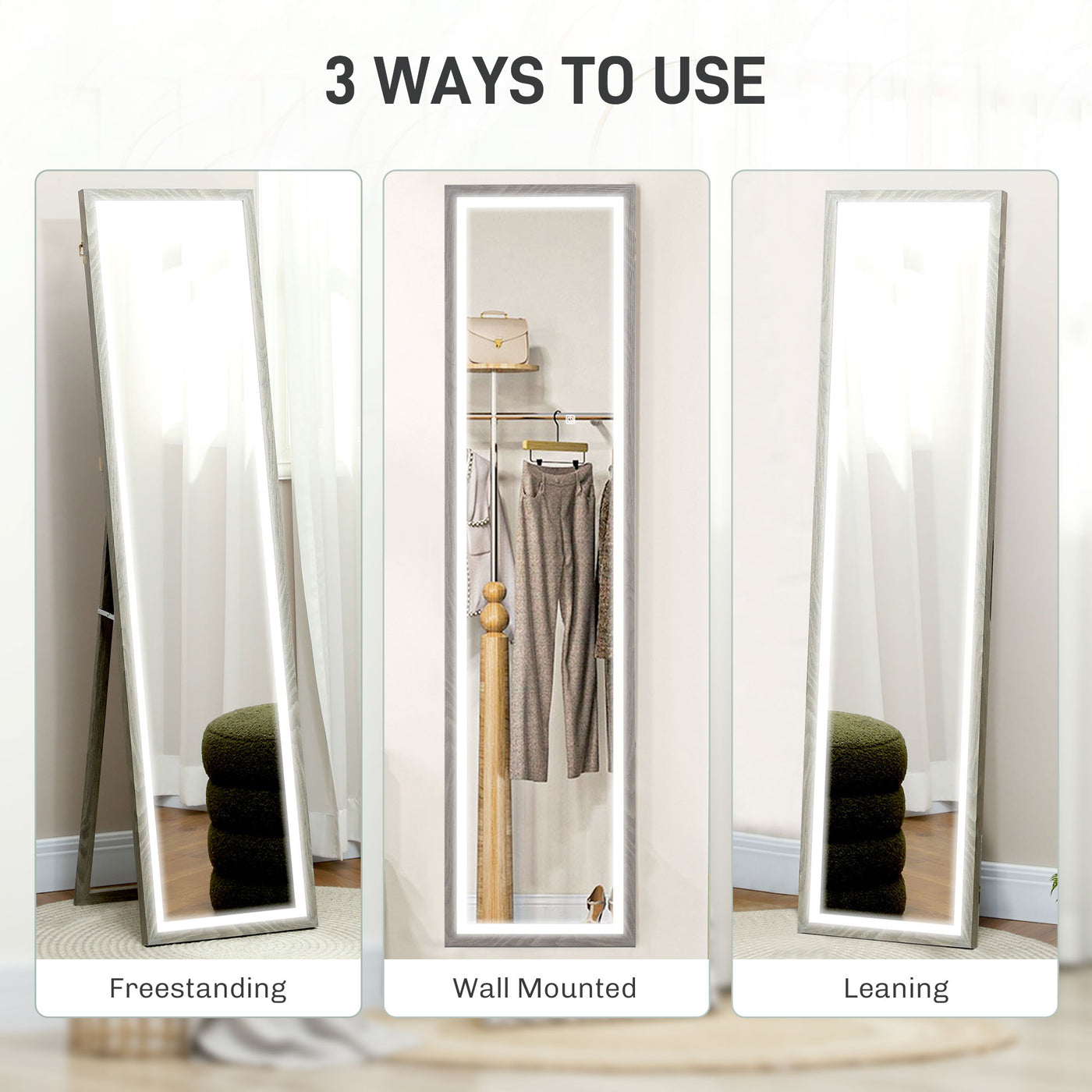 3 WAYS TO USE

Freestanding

Wall Mounted

Leaning