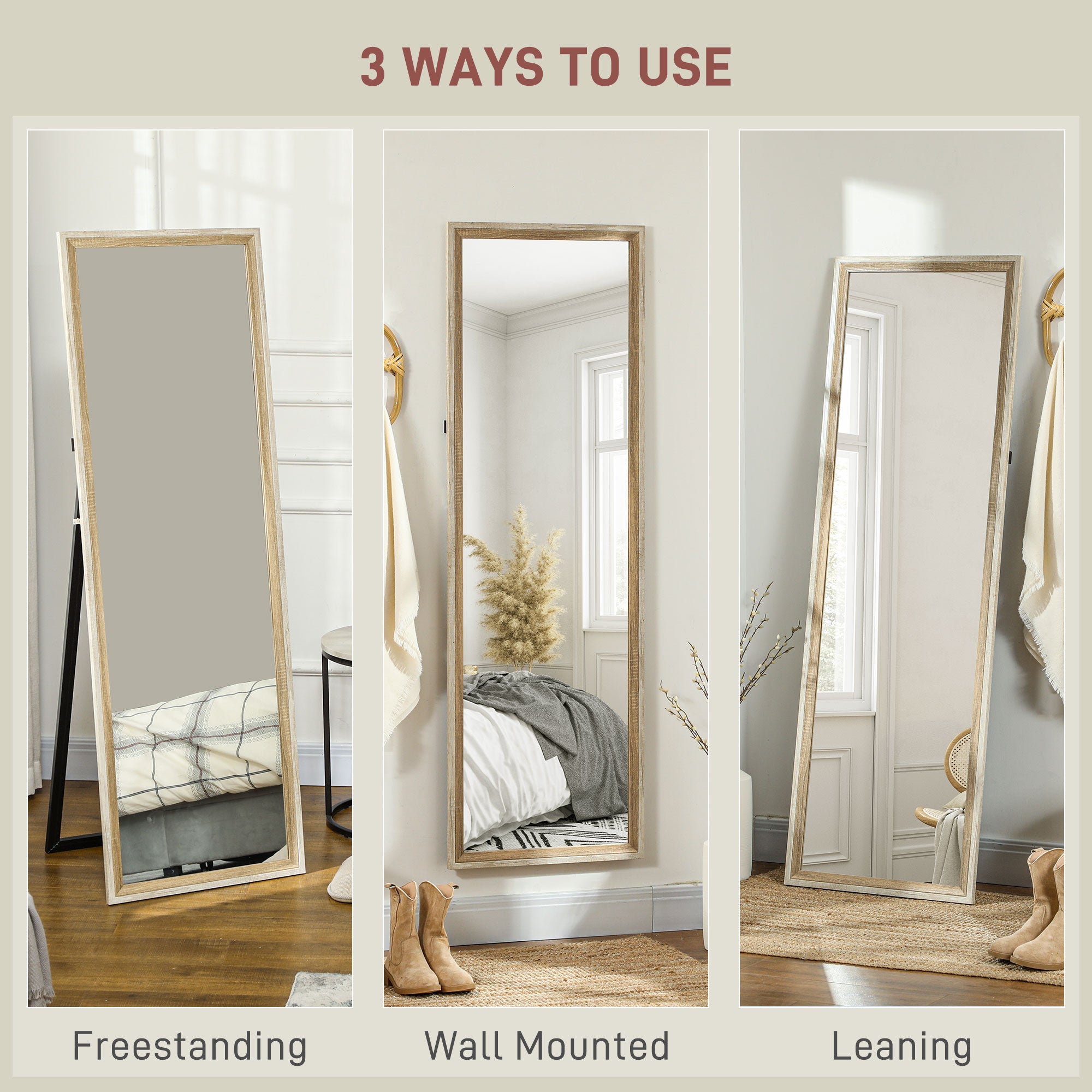 3 WAYS TO USE

Freestanding

Wall Mounted

Leaning