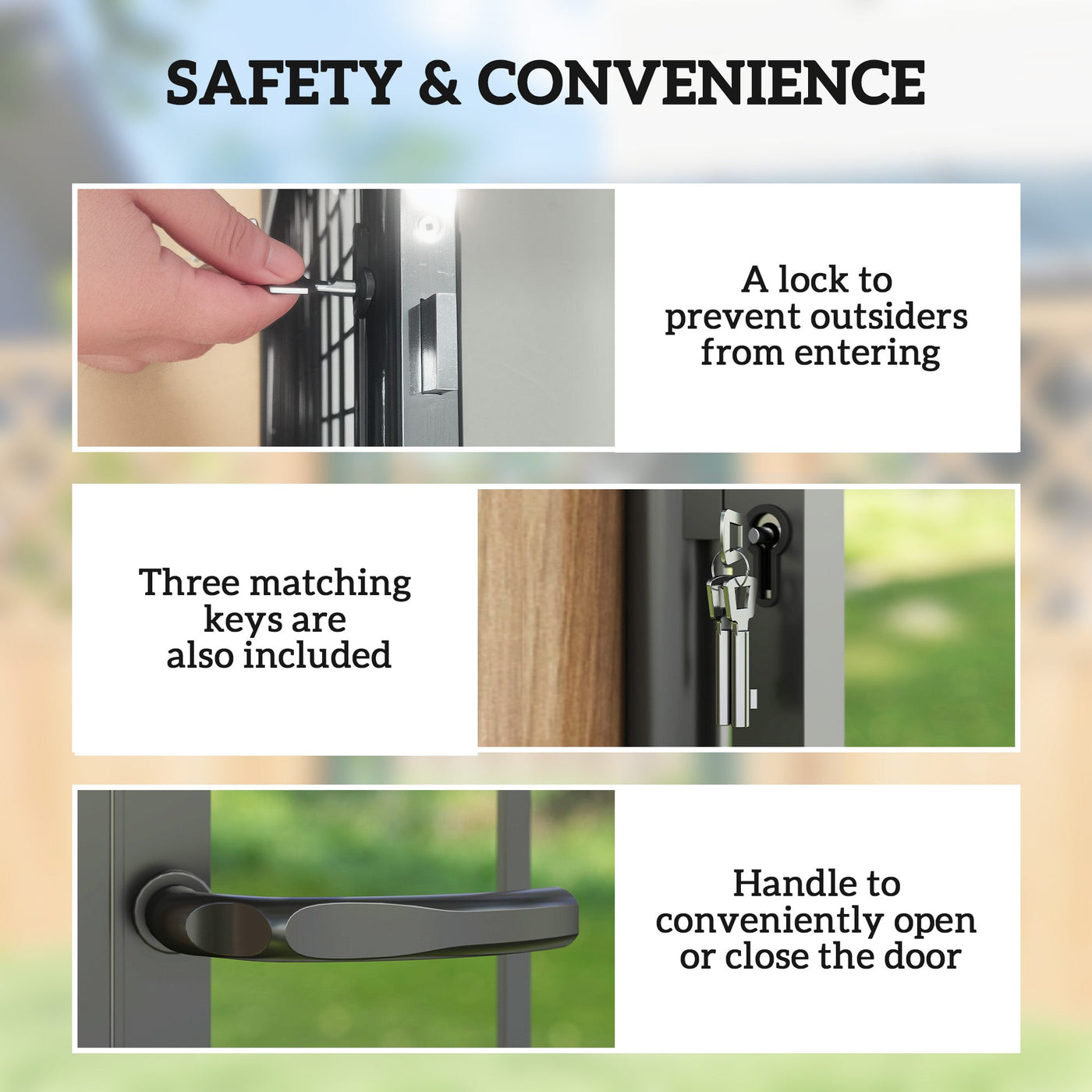 SAFETY & CONVENIENCE

A lock to prevent outsiders from entering

Three matching keys are also included

Handle to conveniently open or close the door