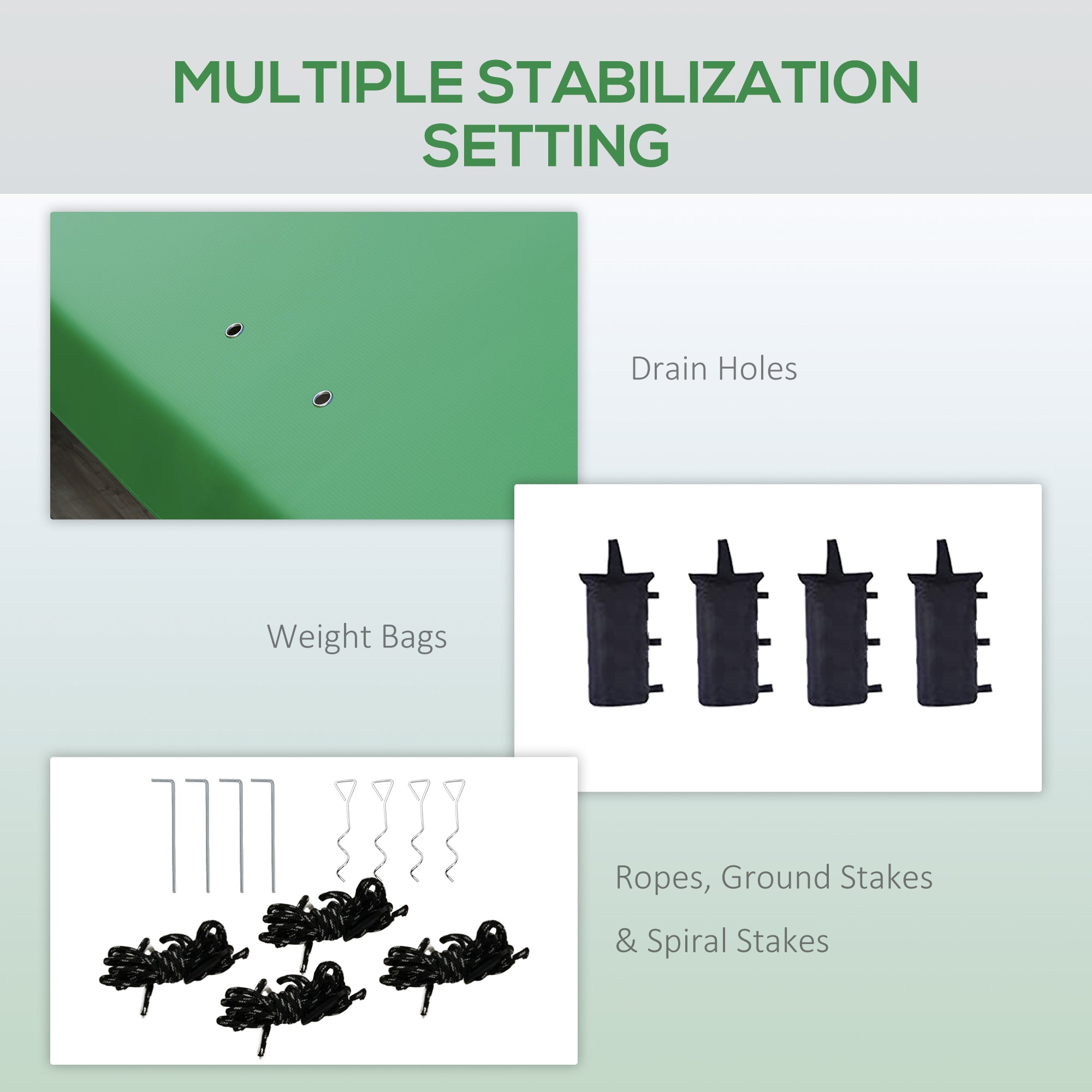 MULTIPLE STABILIZATION SETTING

Drain Holes

Weight Bags

Ropes, Ground Stakes

& Spiral Stakes