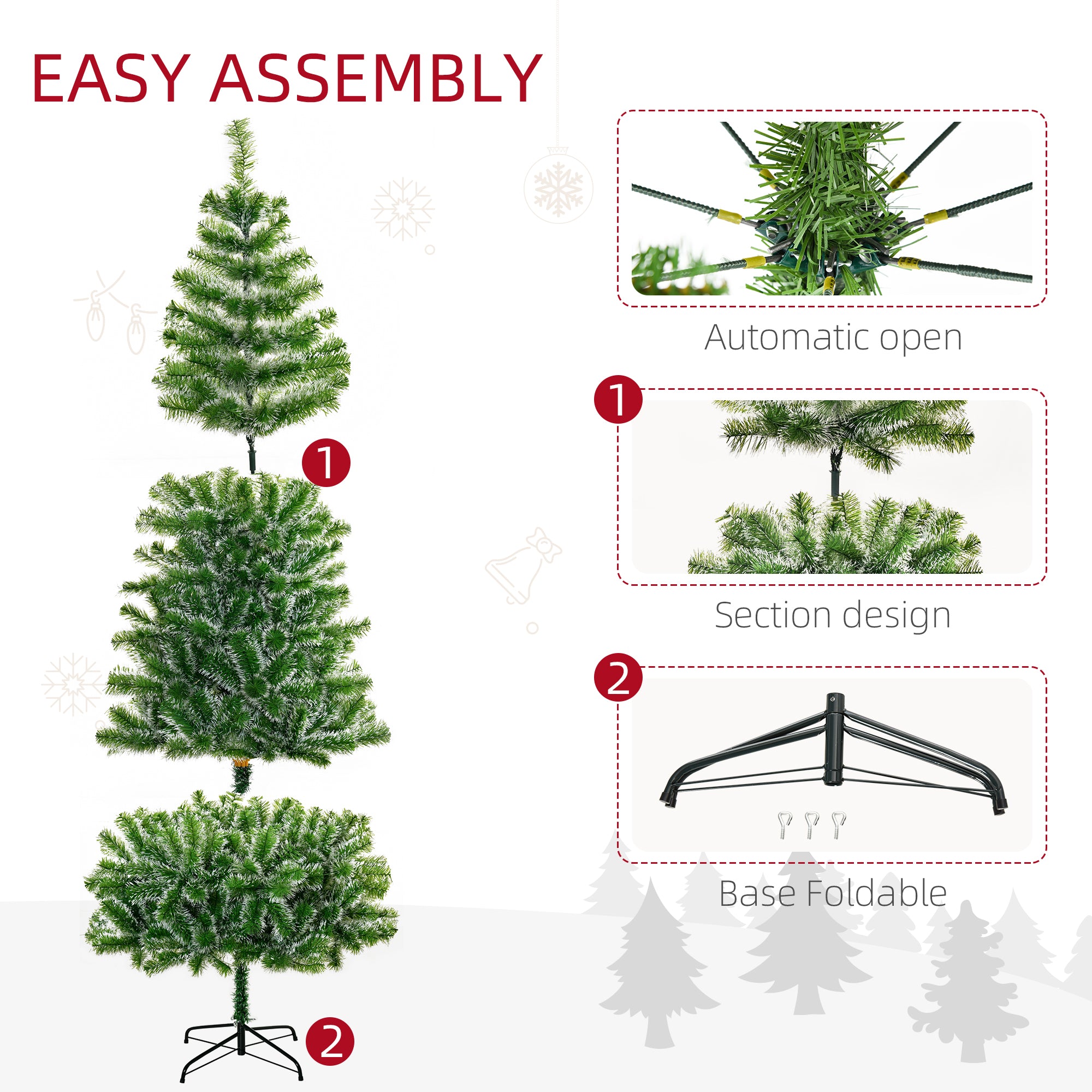 EASY ASSEMBLY

1

2

Automatic open

1

Section design

2

Base Foldable