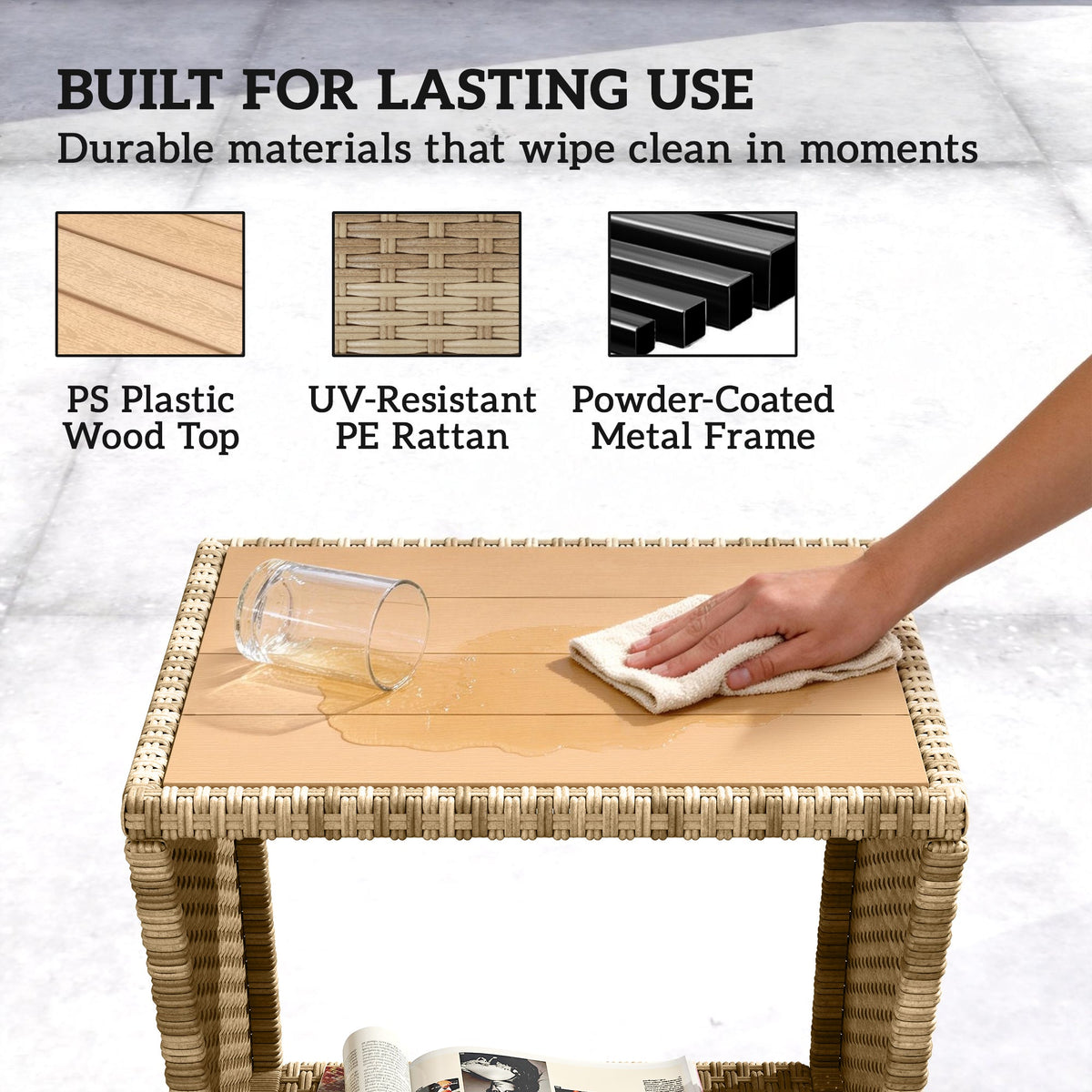 BUILT FOR LASTING USE
Durable materials that wipe clean in moments

PS Plastic Wood Top

UV-Resistant PE Rattan

Powder-Coated Metal Frame