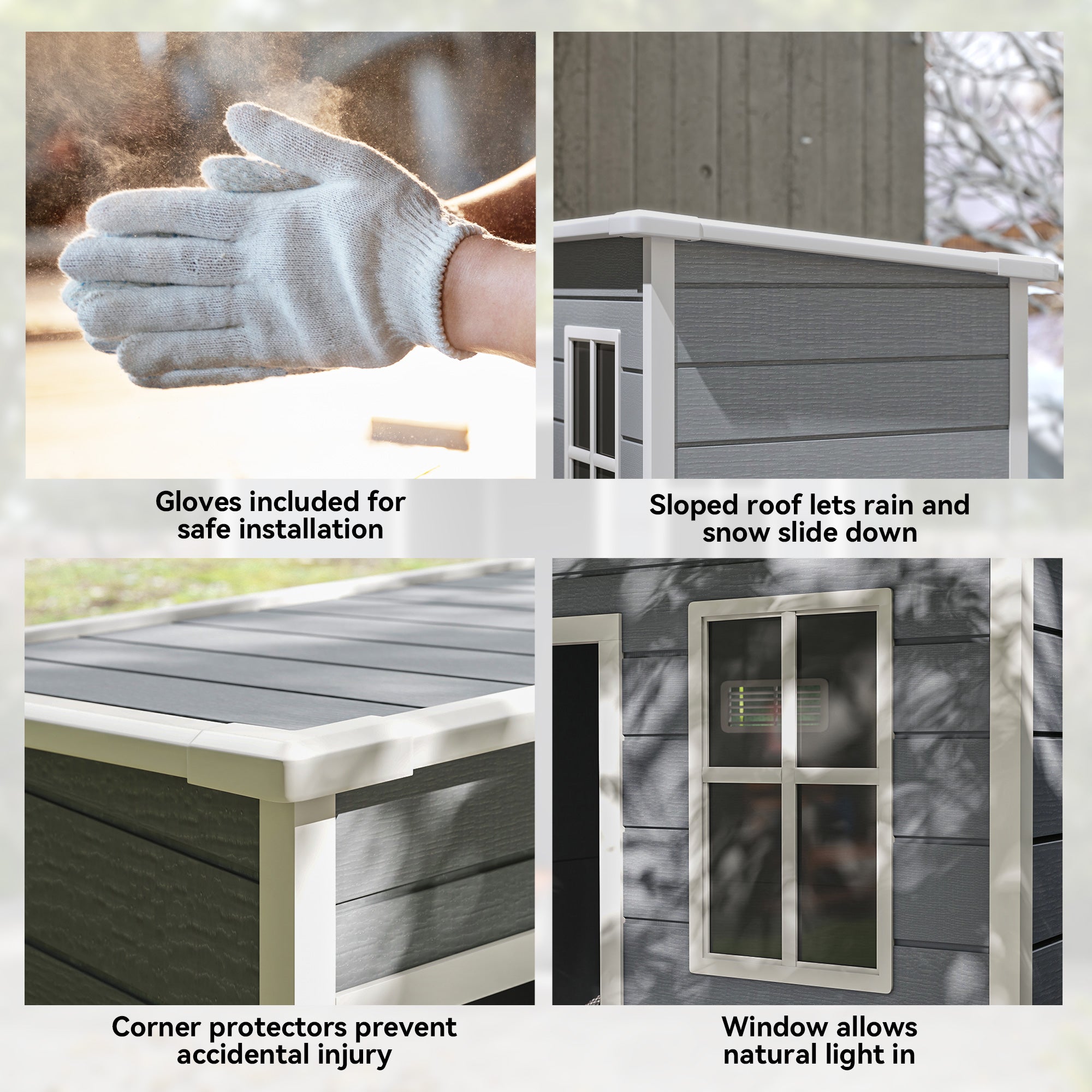 Gloves included for safe installation

Sloped roof lets rain and snow slide down

Corner protectors prevent accidental injury

Window allows natural light in