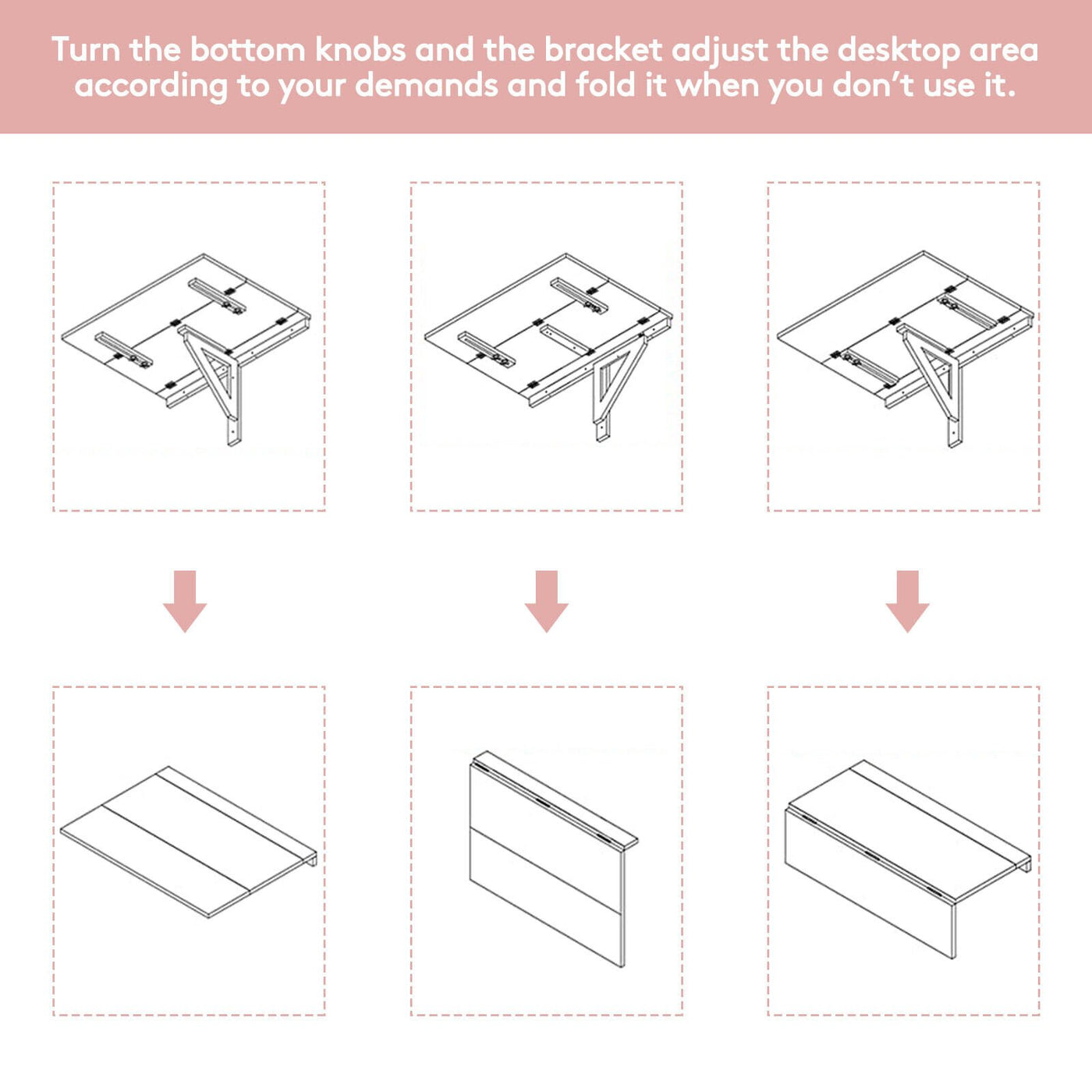 Turn the bottom knobs and the bracket adjust the desktop area according to your demands and fold it when you don't use it.