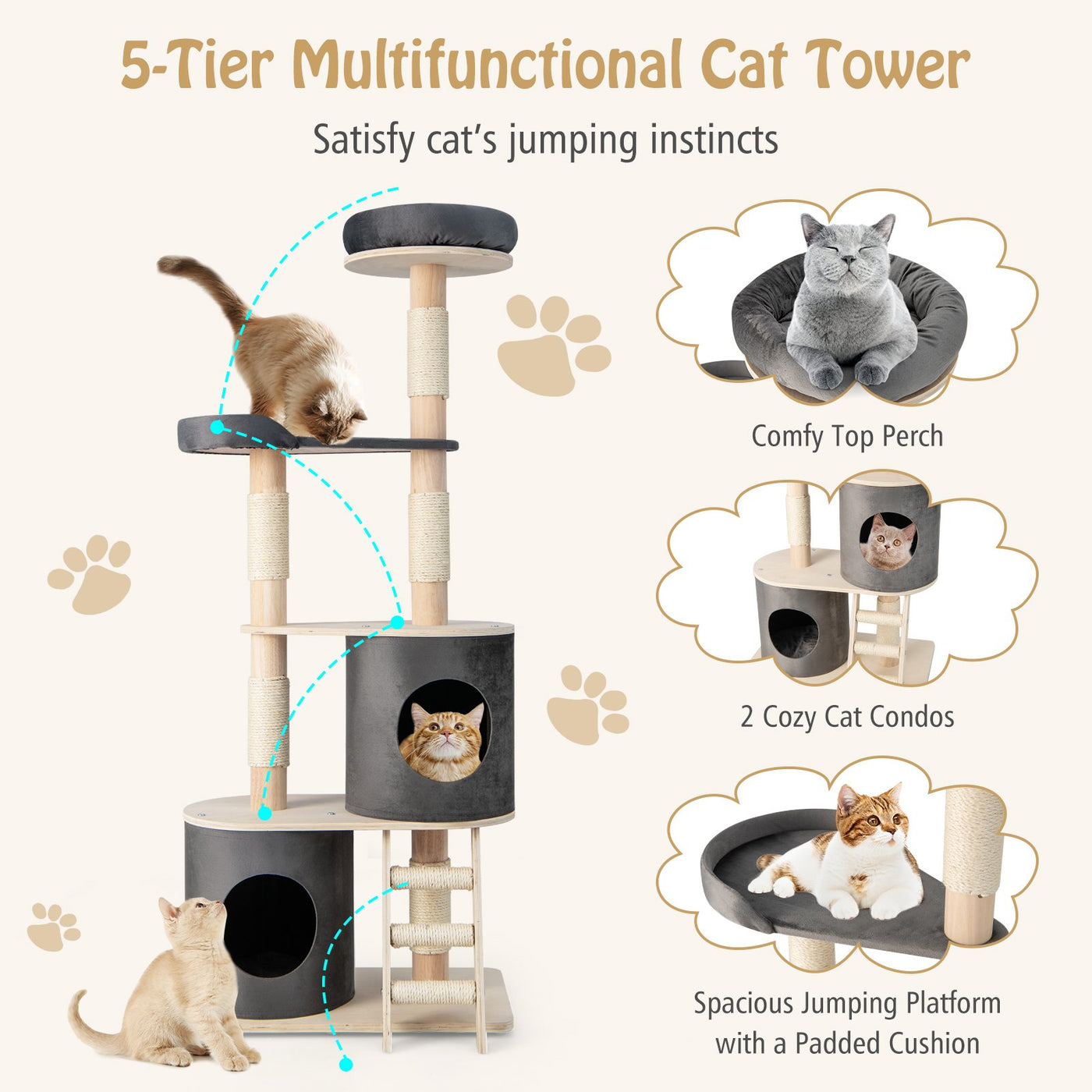 5-Tier Multifunctional Cat Tower

Satisfy cat's jumping instincts

Comfy Top Perch

2 Cozy Cat Condos

Spacious Jumping Platform with a Padded Cushion