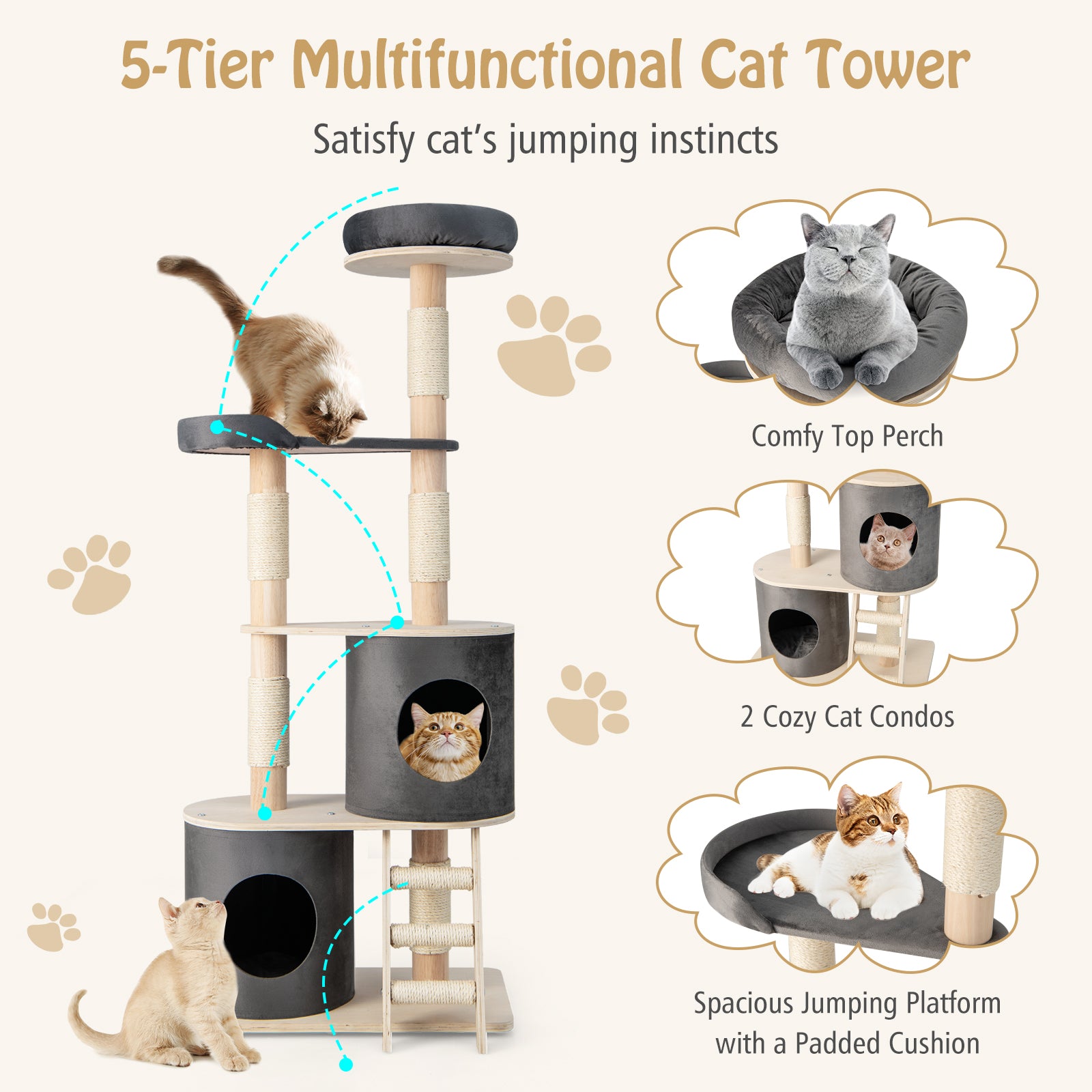 5-Tier Multifunctional Cat Tower

Satisfy cat's jumping instincts

Comfy Top Perch

2 Cozy Cat Condos

Spacious Jumping Platform with a Padded Cushion