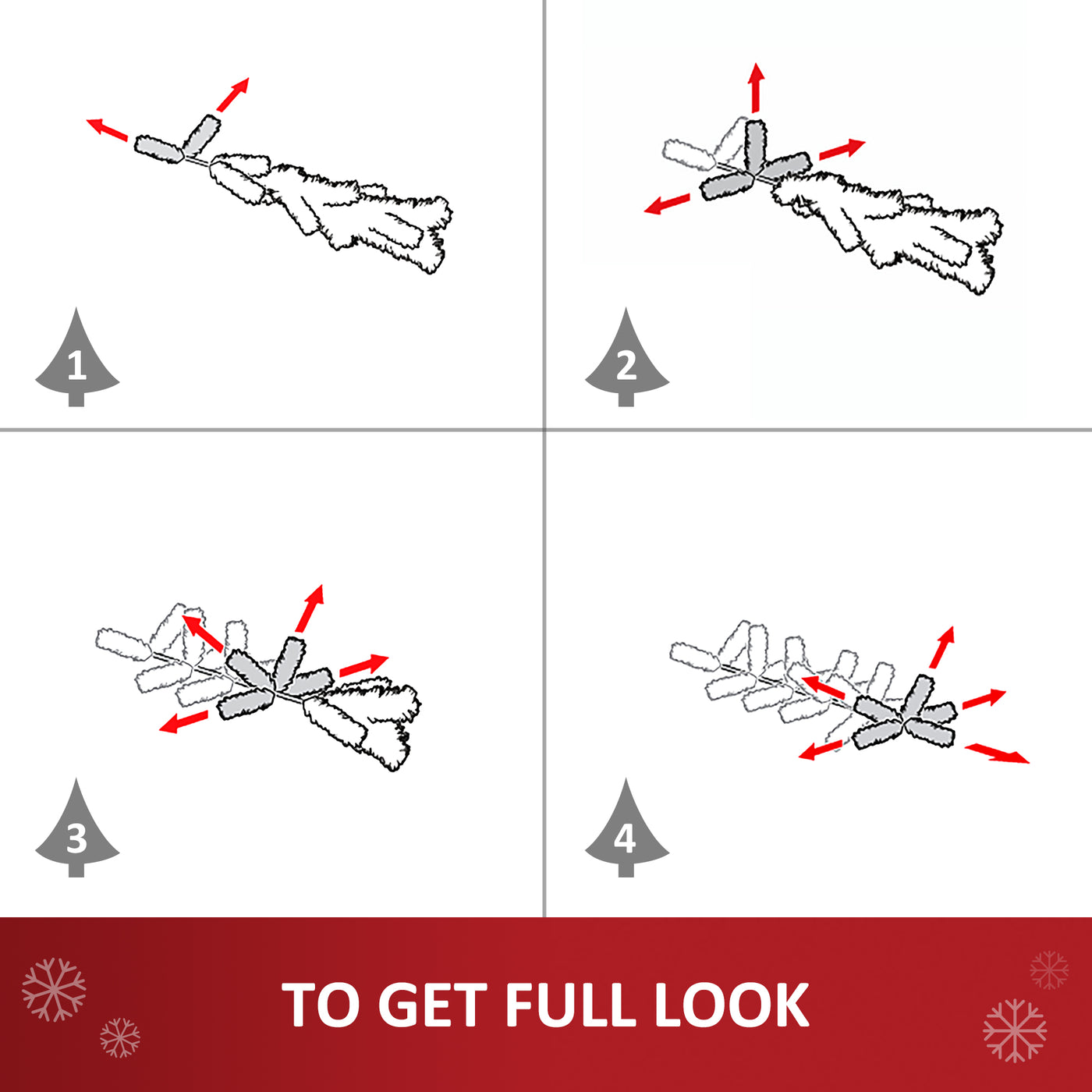 1

2

3

4

TO GET FULL LOOK