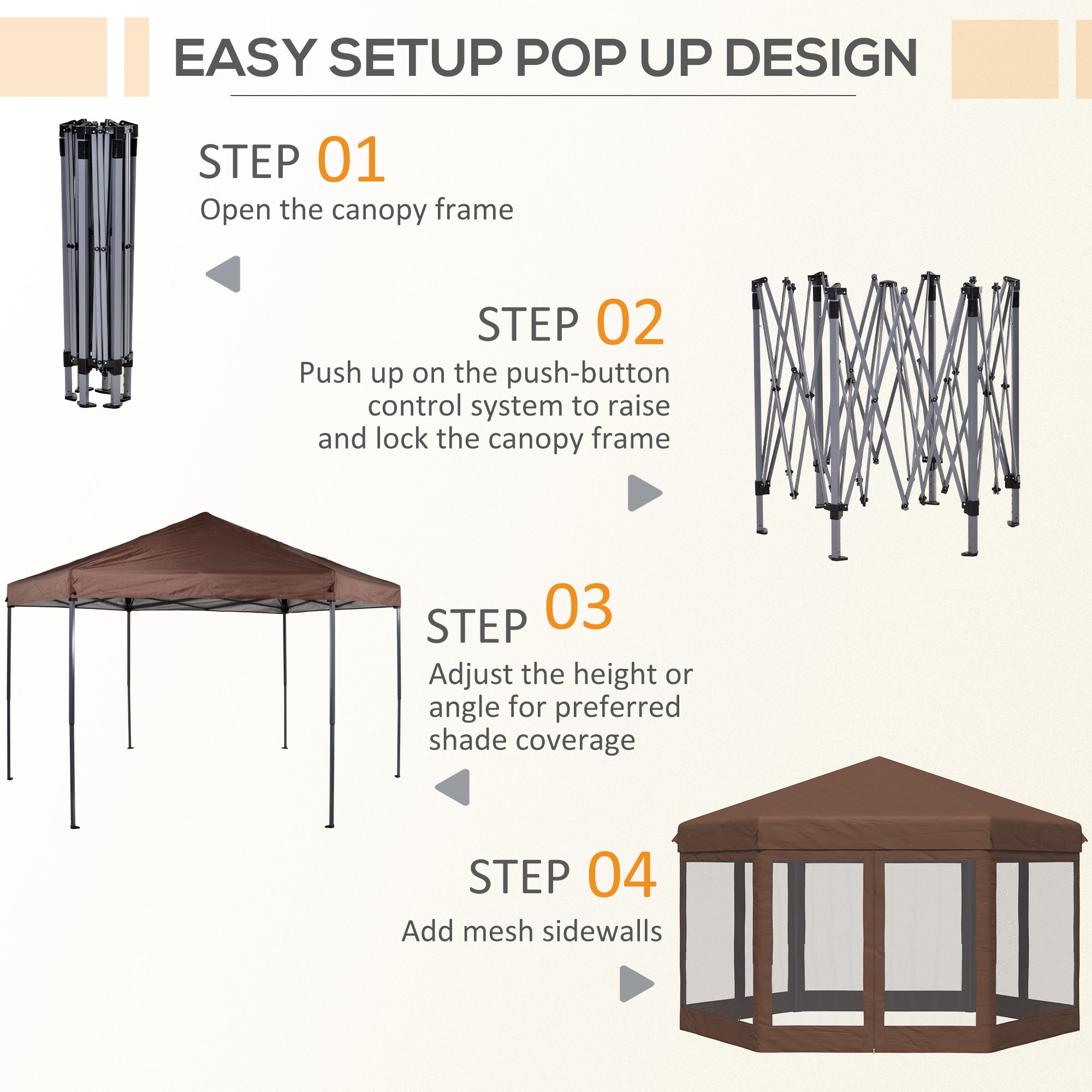 EASY SETUP POP UP DESIGN

STEP 01
Open the canopy frame

STEP 02
Push up on the push-button control system to raise and lock the canopy frame

STEP 03
Adjust the height or angle for preferred shade coverage

STEP 04
Add mesh sidewalls