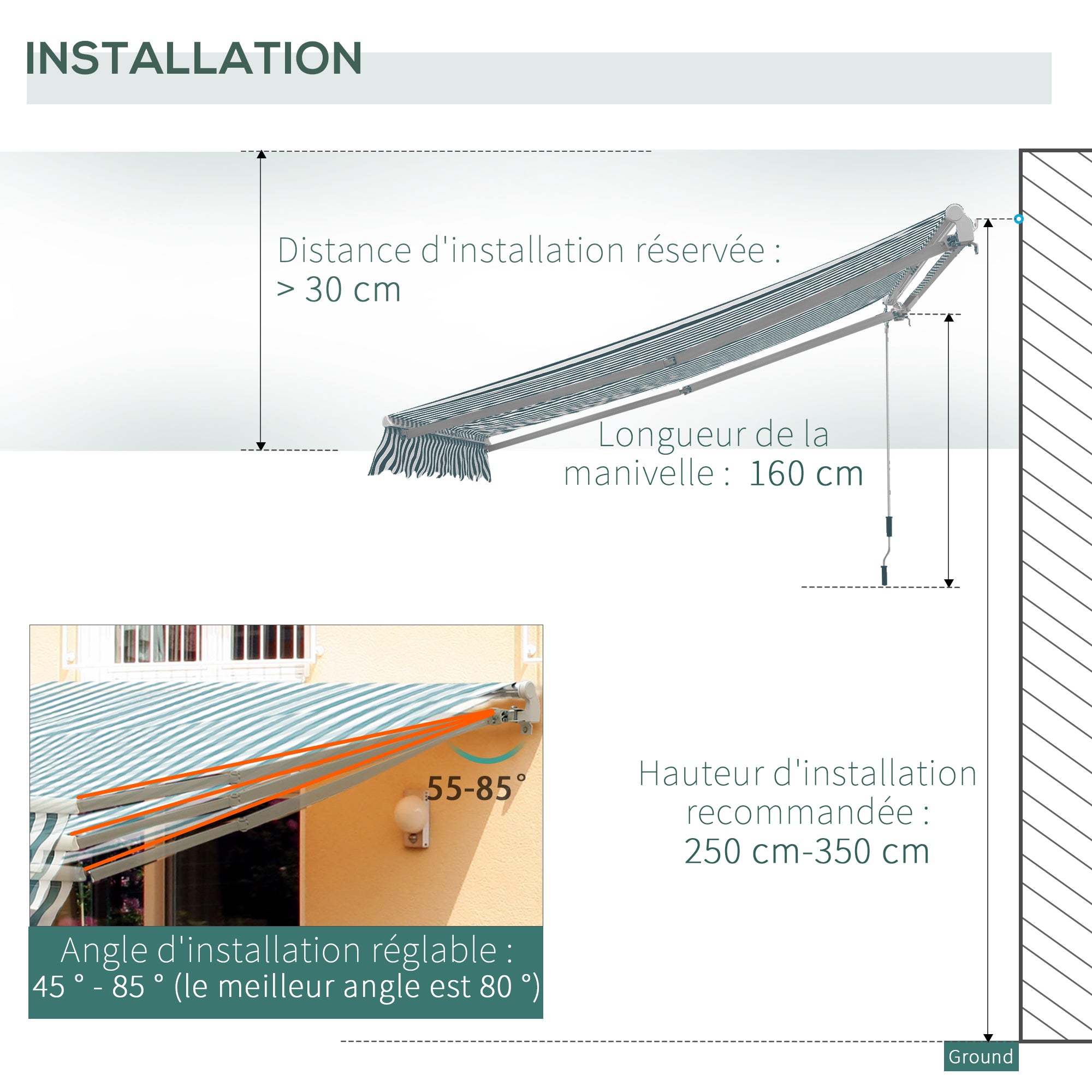 INSTALLATION

Distance d'installation réservée :
> 30 cm

Longueur de la manivelle : 160 cm

55-85°

Hauteur d'installation recommandée :
250 cm-350 cm

Angle d'installation réglable :
45 ° - 85 ° (le meilleur angle est 80 °)

Ground