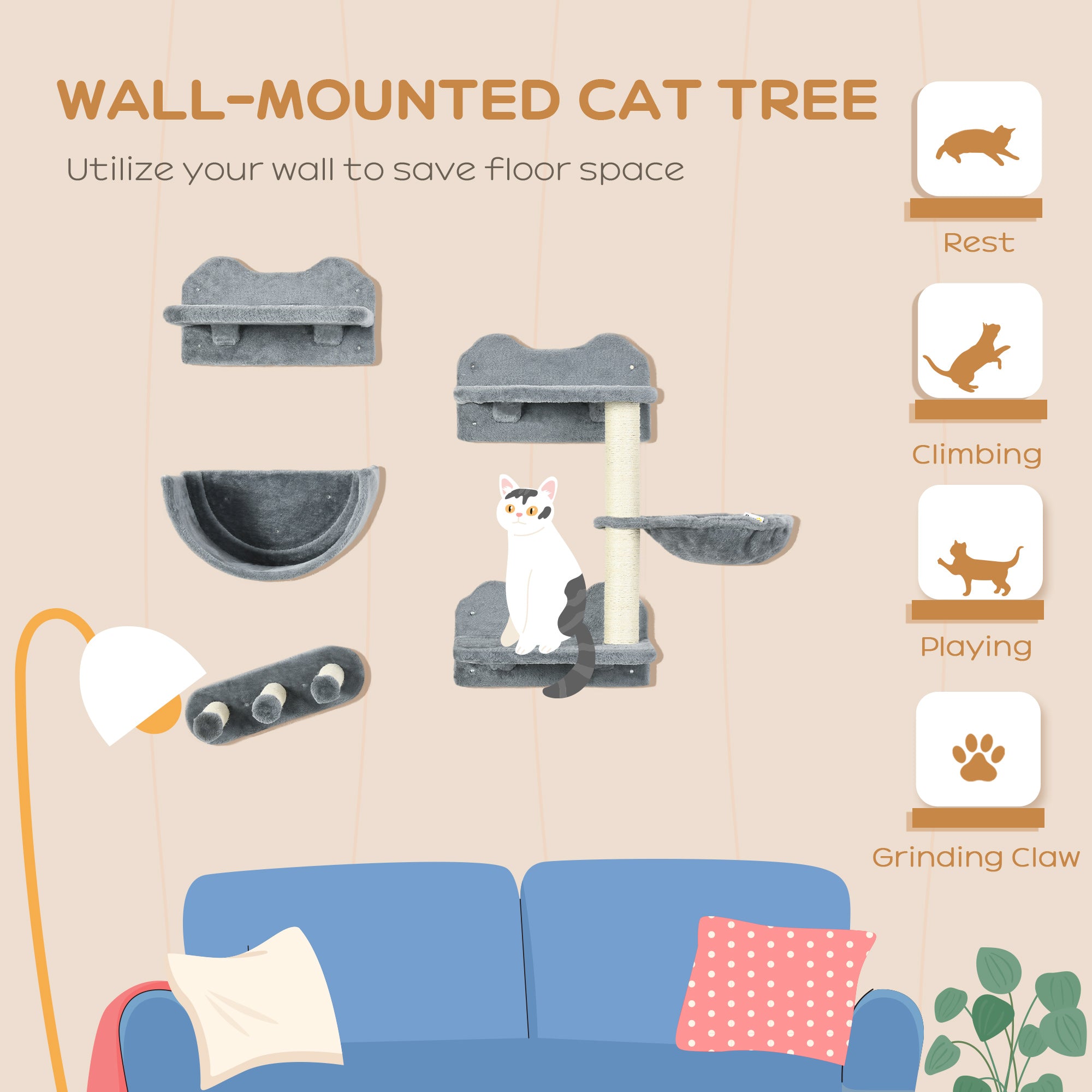 WALL-MOUNTED CAT TREE

Utilize your wall to save floor space

Rest

Climbing

Playing

Grinding Claw