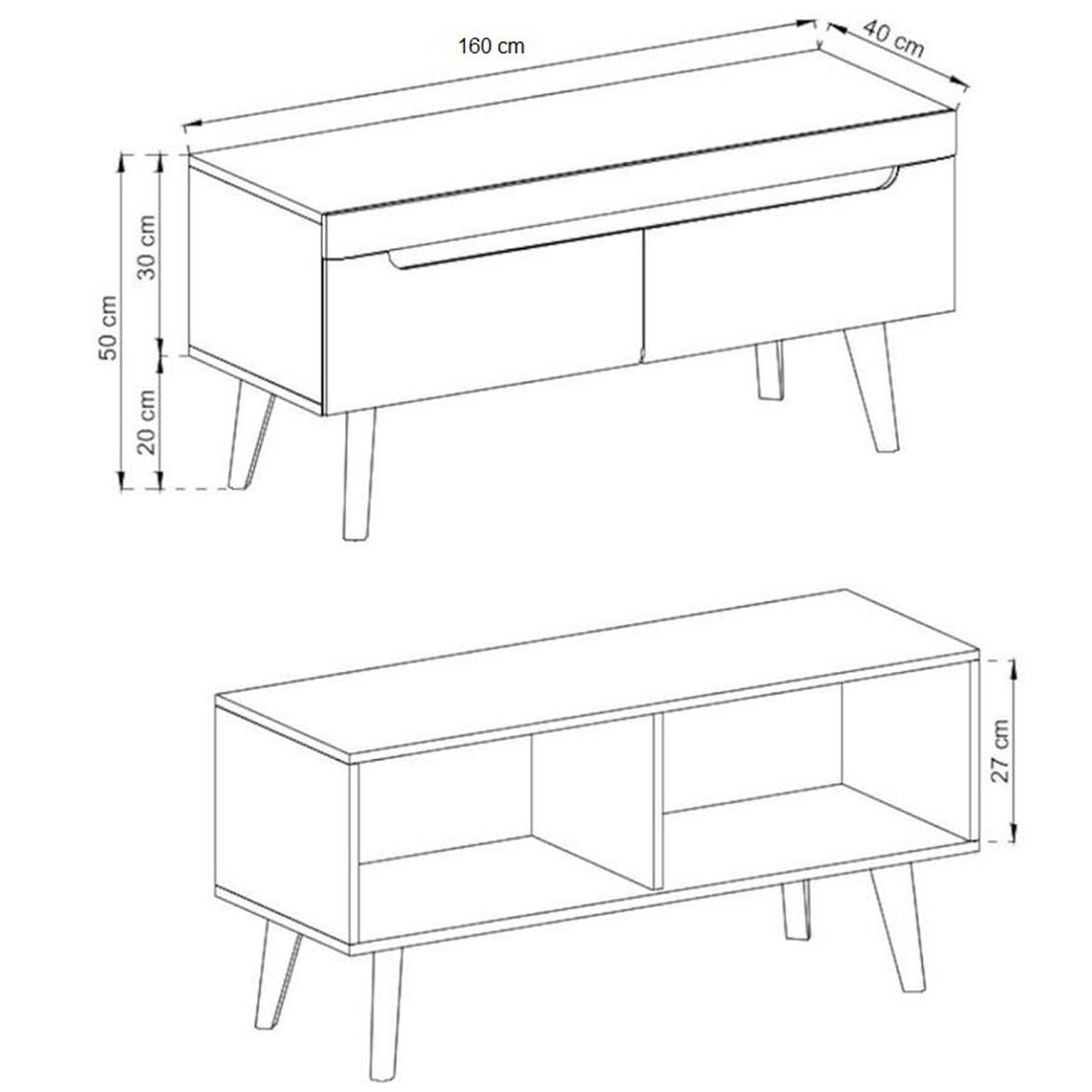 160 cm
40 cm
50 cm
30 cm
20 cm
27 cm