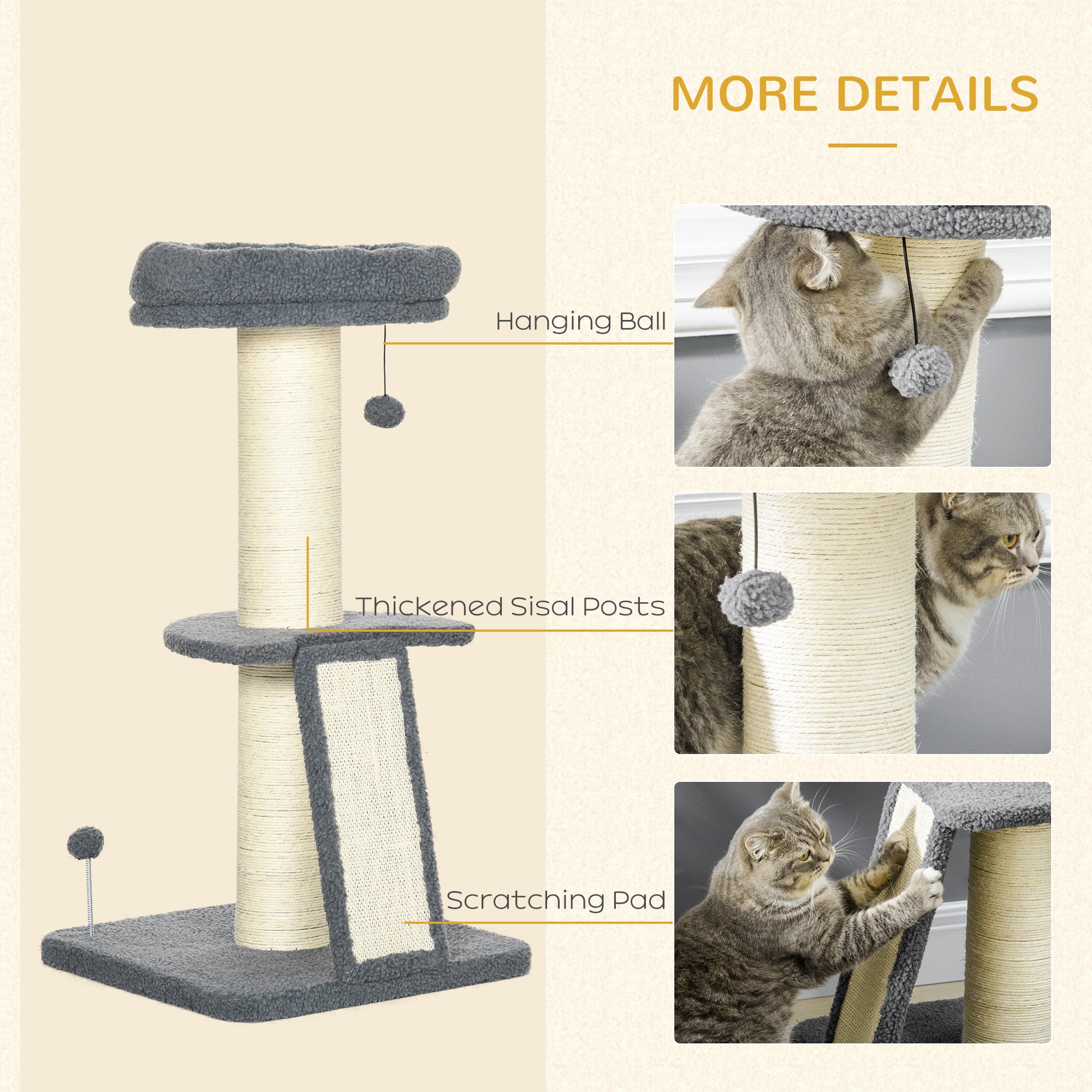 MORE DETAILS

Hanging Ball

Thickened Sisal Posts

Scratching Pad