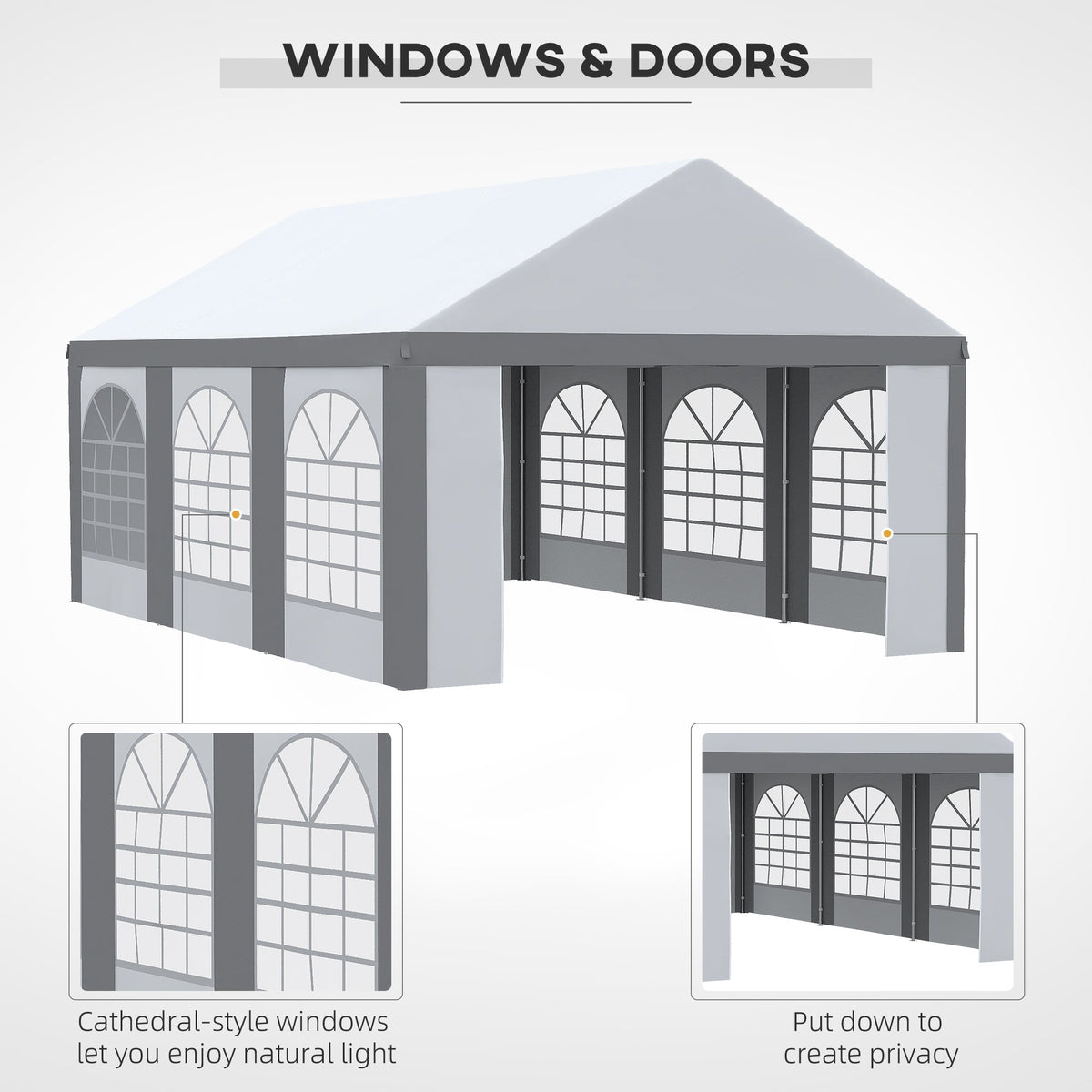 WINDOWS & DOORS

Cathedral-style windows let you enjoy natural light

Put down to create privacy