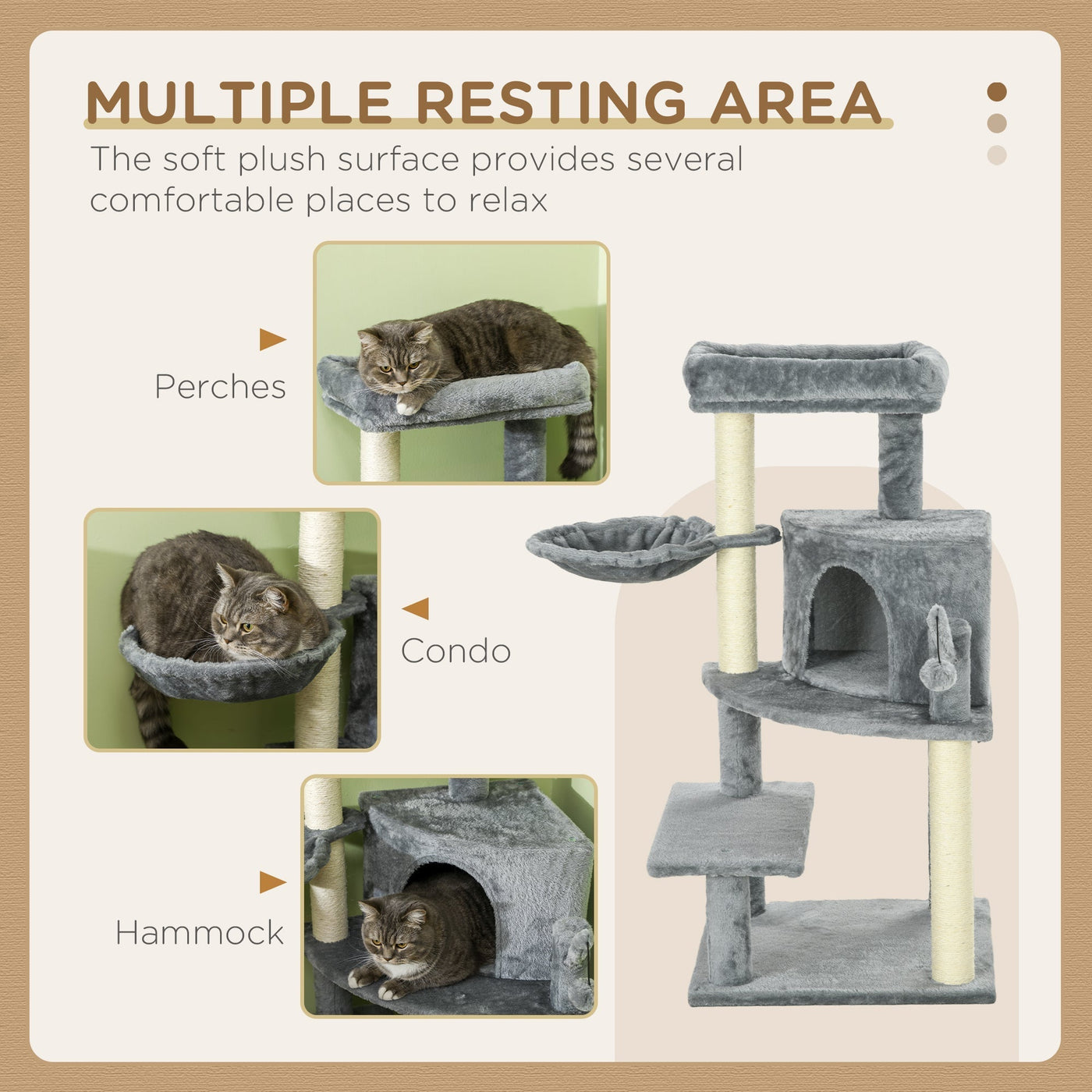 MULTIPLE RESTING AREA

The soft plush surface provides several comfortable places to relax

Perches

Condo

Hammock