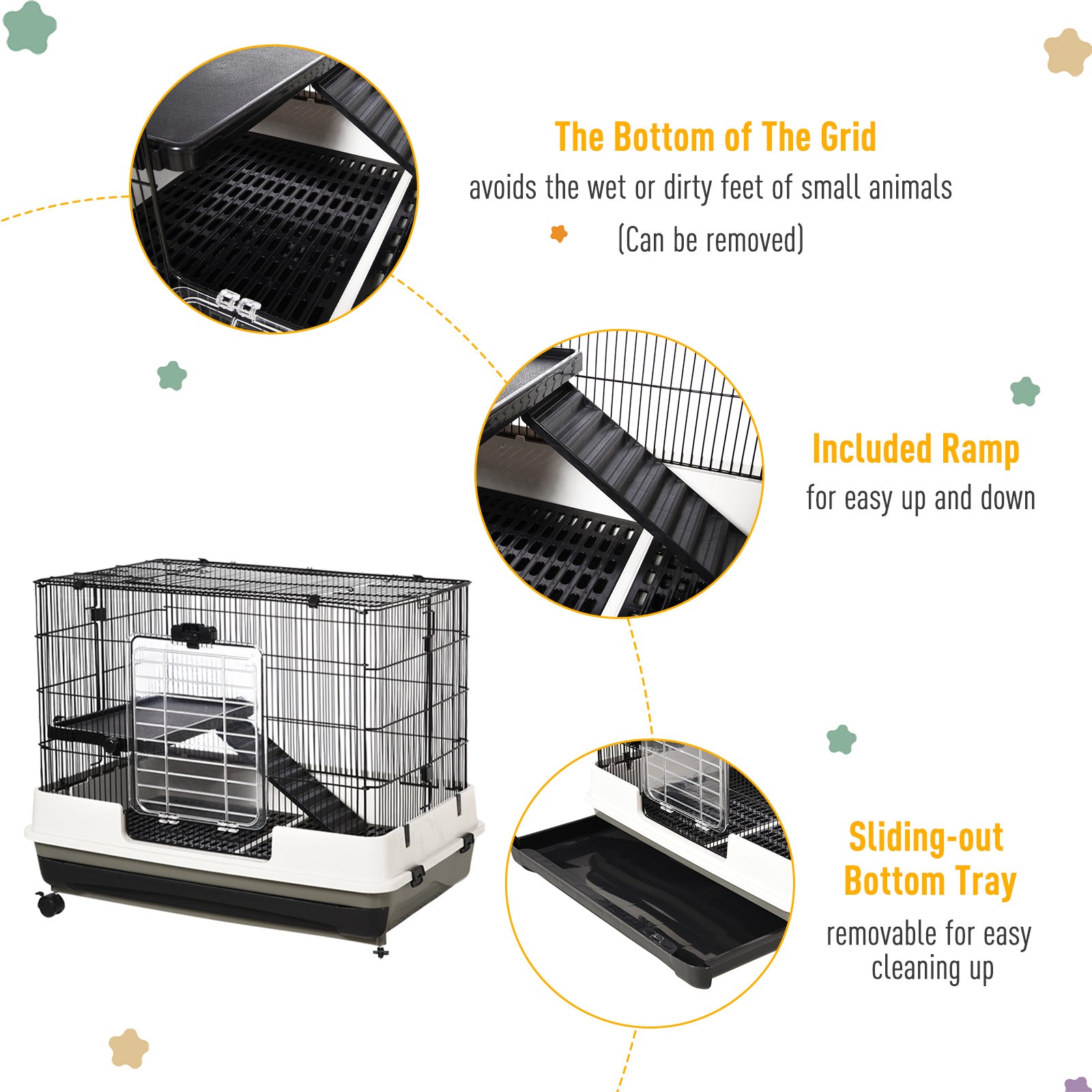 The Bottom of The Grid

avoids the wet or dirty feet of small animals

(Can be removed)

Included Ramp

for easy up and down

Sliding-out Bottom Tray

removable for easy cleaning up