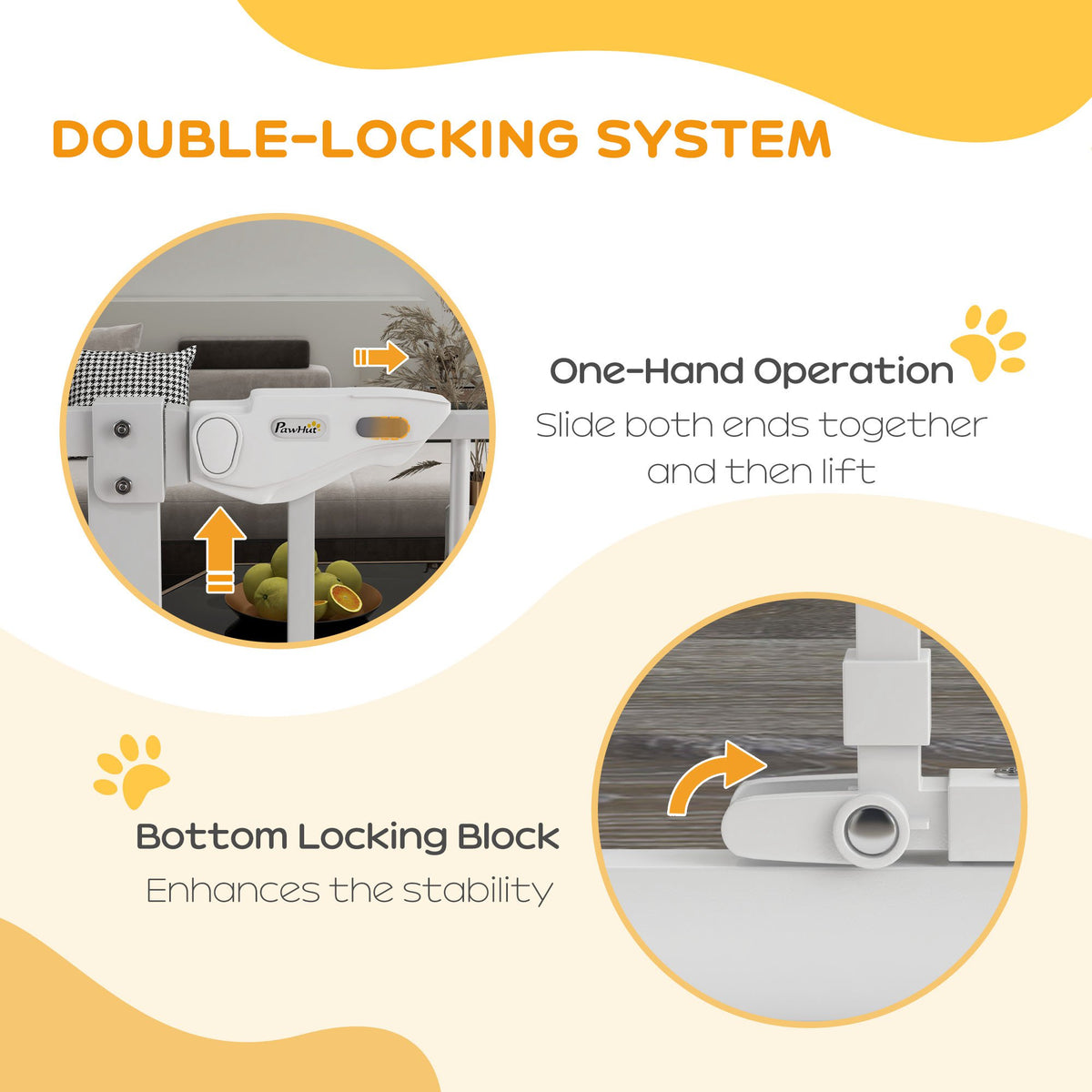 DOUBLE-LOCKING SYSTEM

PawHut

One-Hand Operation
Slide both ends together and then lift

Bottom Locking Block
Enhances the stability