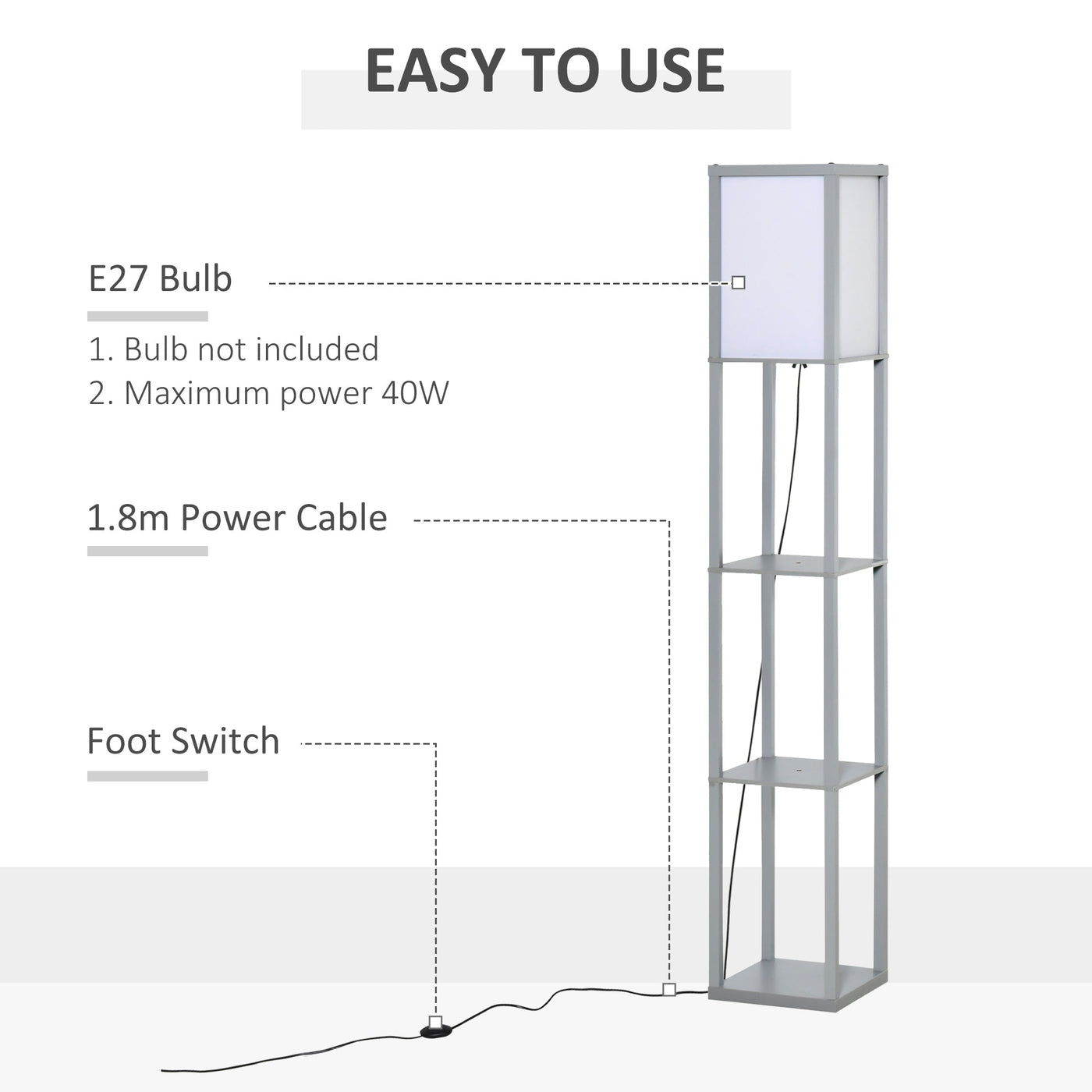 EASY TO USE

E27 Bulb

1. Bulb not included
2. Maximum power 40W

1.8m Power Cable

Foot Switch