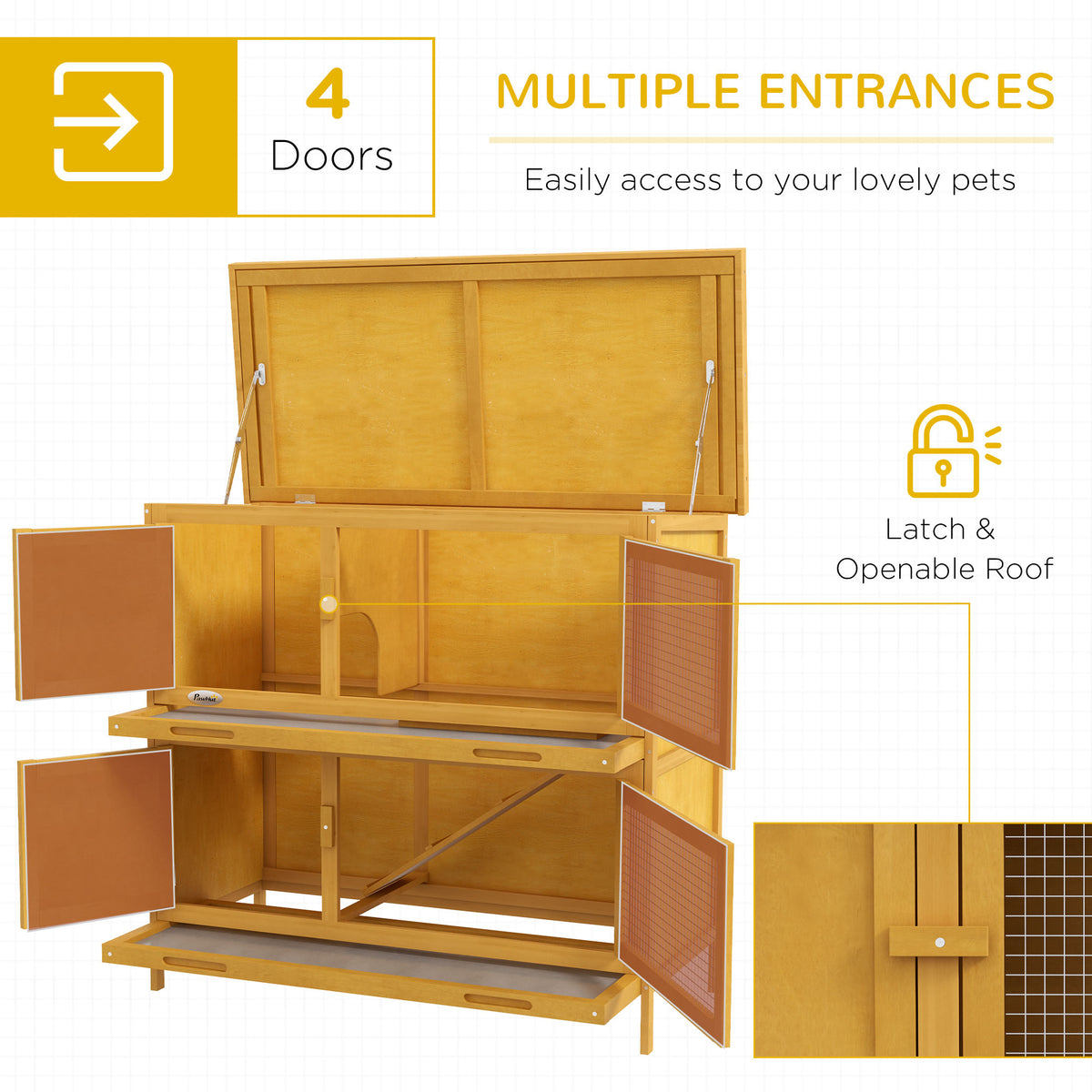 4
Doors

MULTIPLE ENTRANCES

Easily access to your lovely pets

Latch &
Openable Roof

PawHut