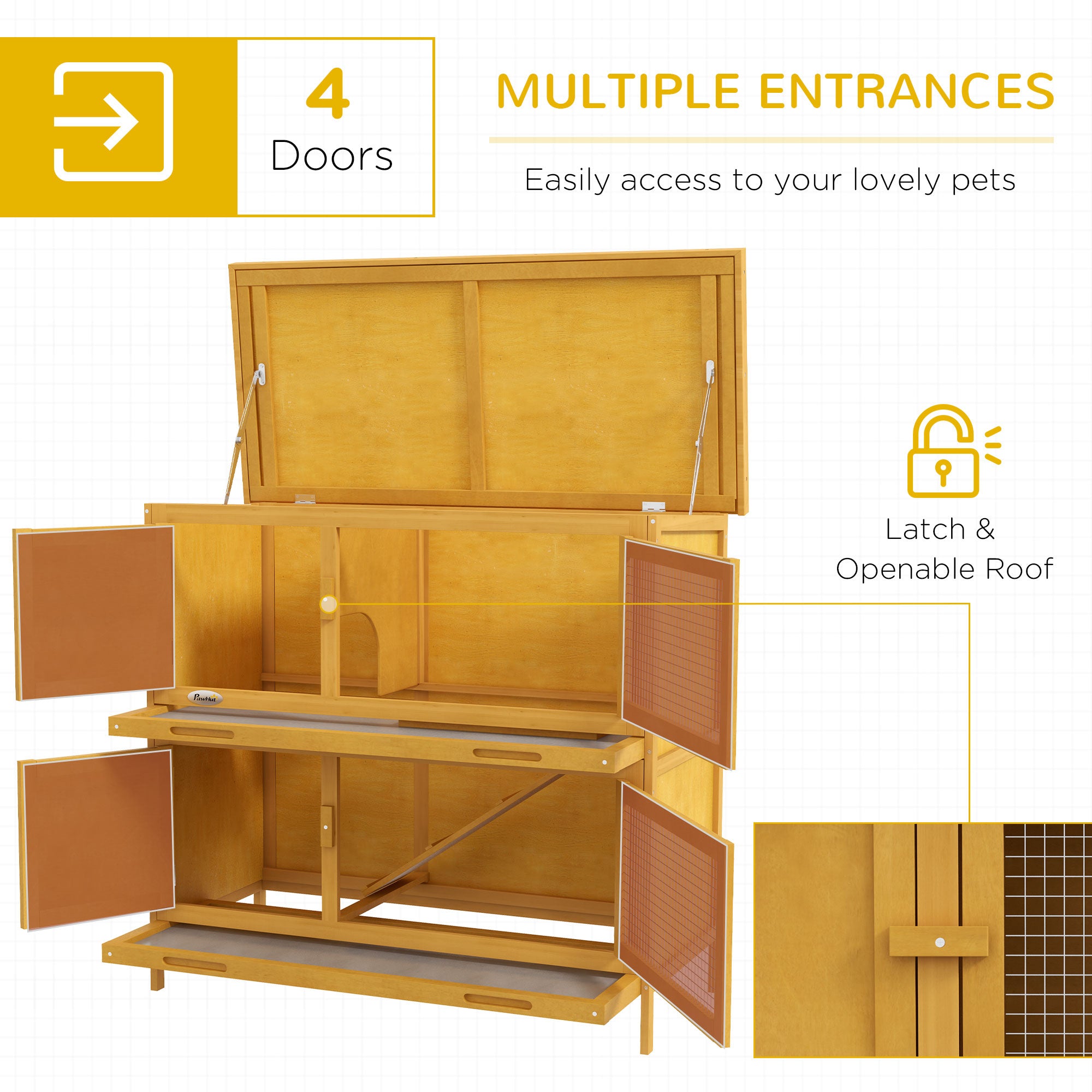 4
Doors

MULTIPLE ENTRANCES

Easily access to your lovely pets

Latch & Openable Roof

PawHut