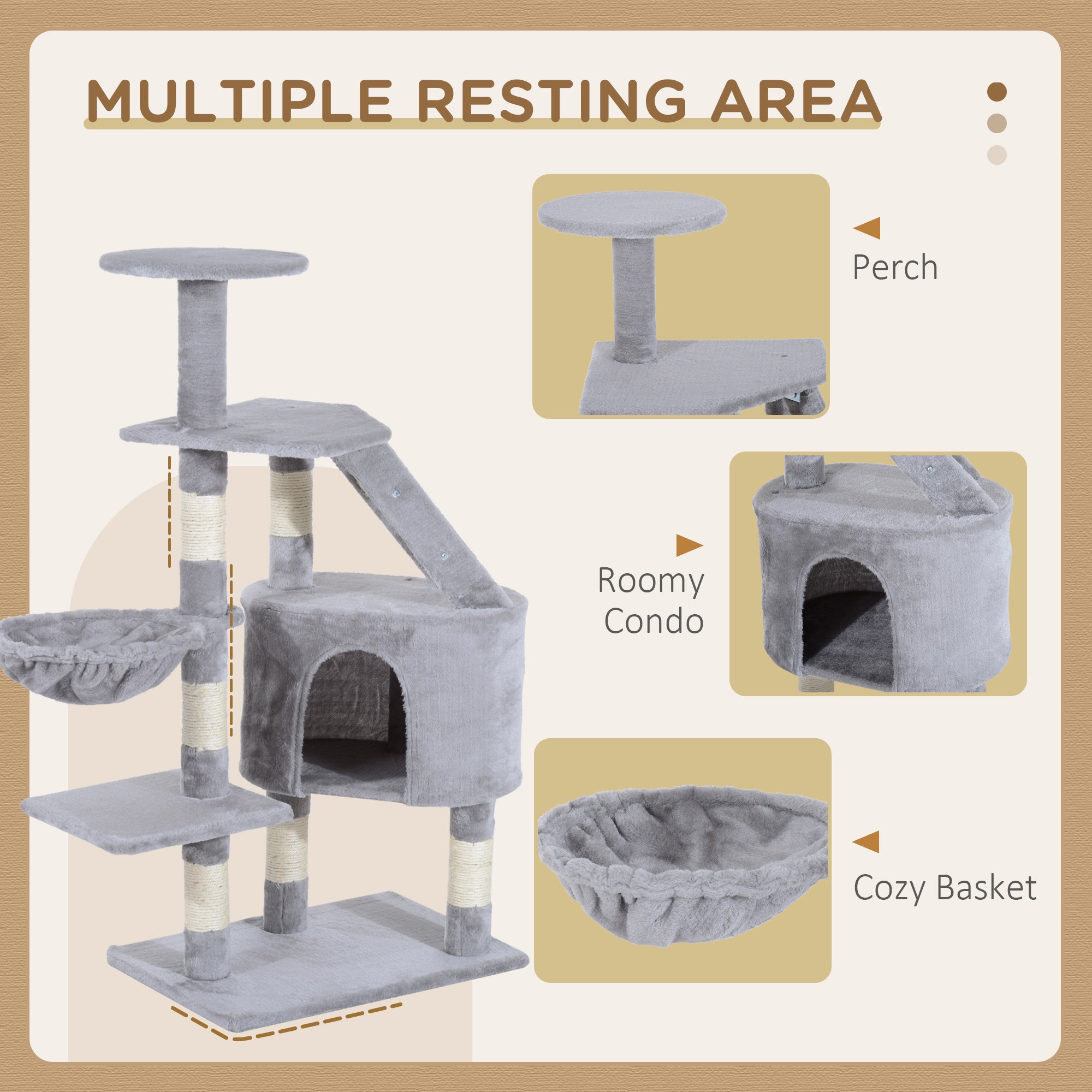 MULTIPLE RESTING AREA

Perch

Roomy Condo

Cozy Basket