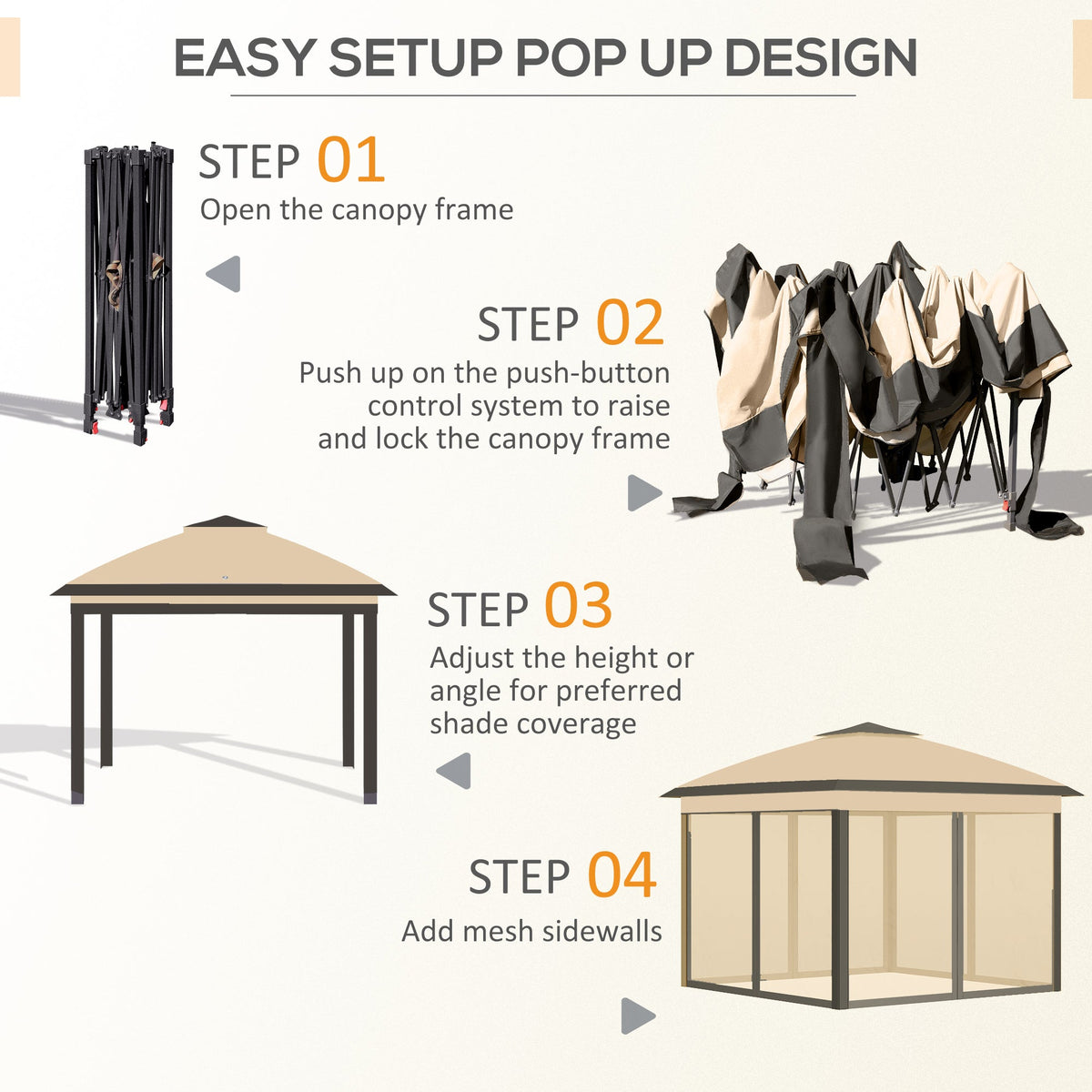 EASY SETUP POP UP DESIGN

STEP 01
Open the canopy frame

STEP 02
Push up on the push-button control system to raise and lock the canopy frame

STEP 03
Adjust the height or angle for preferred shade coverage

STEP 04
Add mesh sidewalls