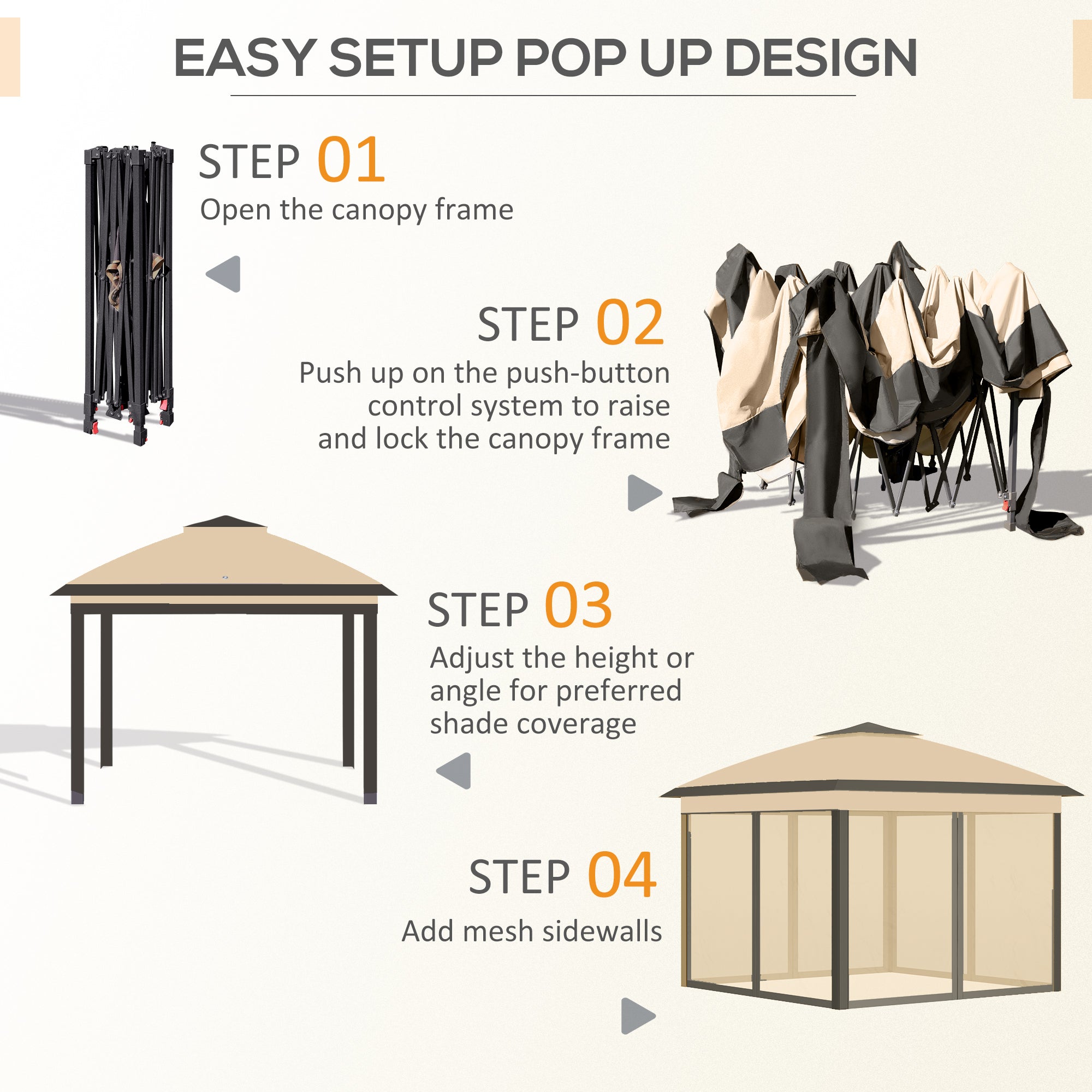 EASY SETUP POP UP DESIGN

STEP 01
Open the canopy frame

STEP 02
Push up on the push-button control system to raise and lock the canopy frame

STEP 03
Adjust the height or angle for preferred shade coverage

STEP 04
Add mesh sidewalls