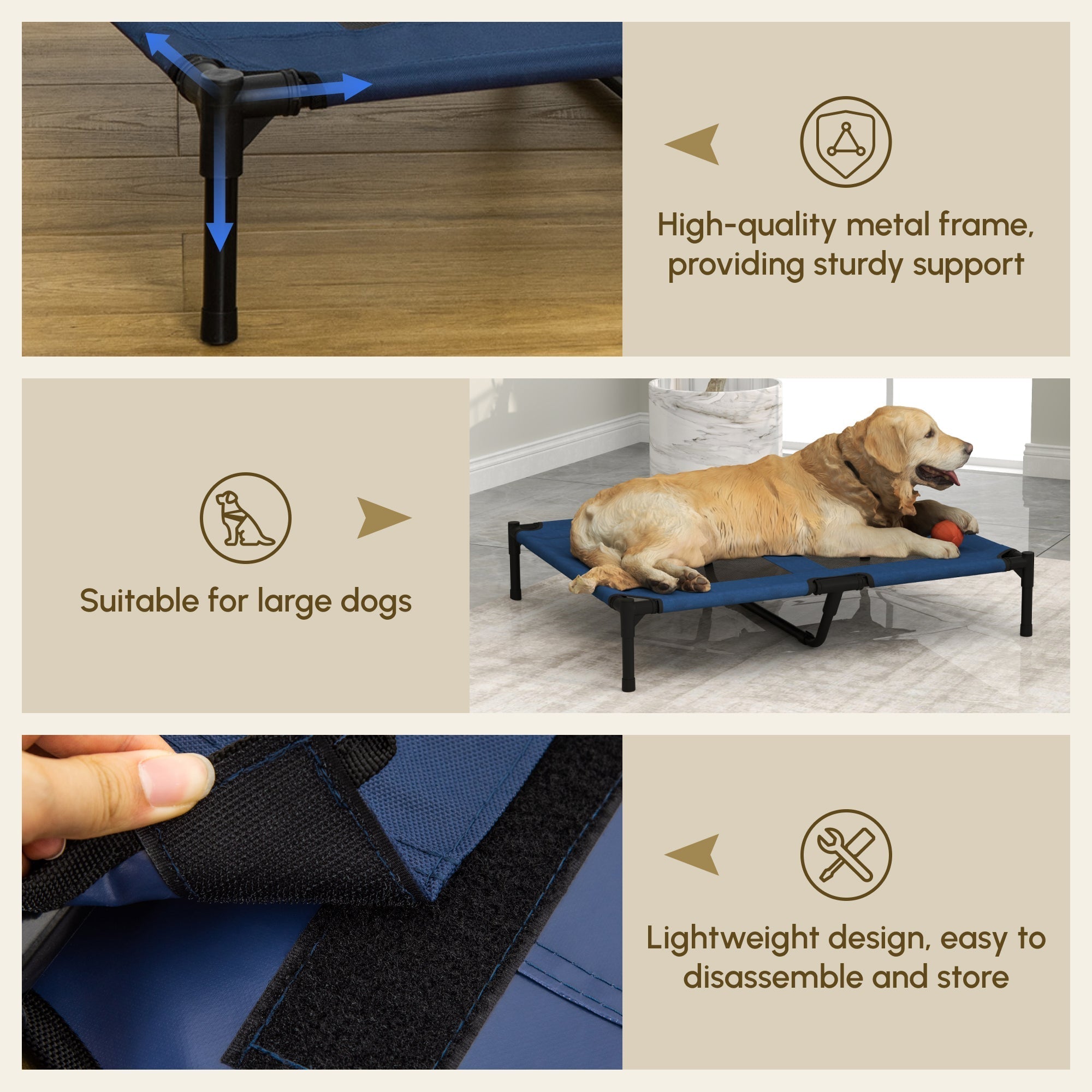 High-quality metal frame, providing sturdy support

Suitable for large dogs

Lightweight design, easy to disassemble and store