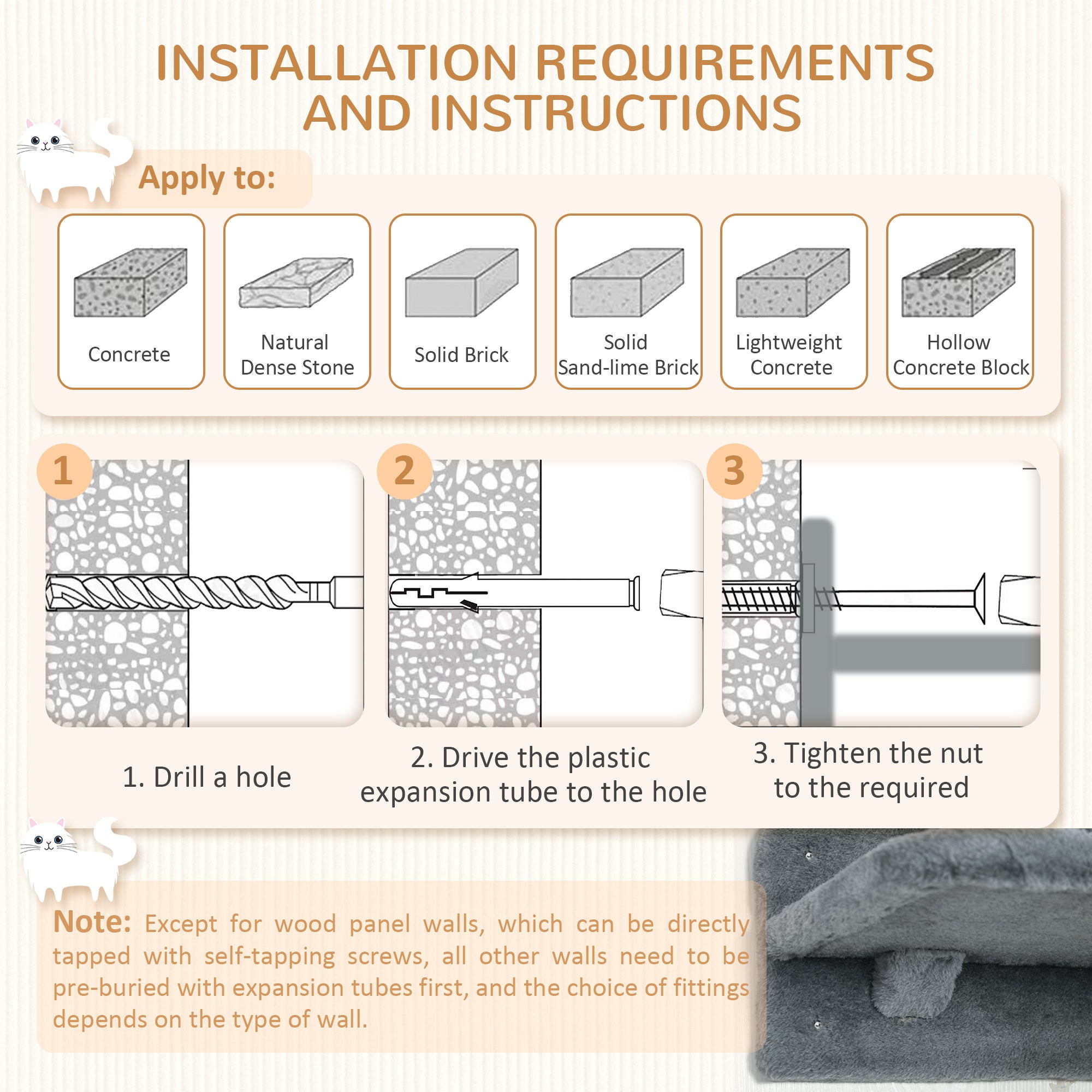 INSTALLATION REQUIREMENTS AND INSTRUCTIONS

Apply to:

Concrete

Natural Dense Stone

Solid Brick

Solid Sand-lime Brick

Lightweight Concrete

Hollow Concrete Block

1

2

3

1. Drill a hole

2. Drive the plastic expansion tube to the hole

3. Tighten the nut to the required

Note: Except for wood panel walls, which can be directly tapped with self-tapping screws, all other walls need to be pre-buried with expansion tubes first, and the choice of fittings depends on the type of wall.