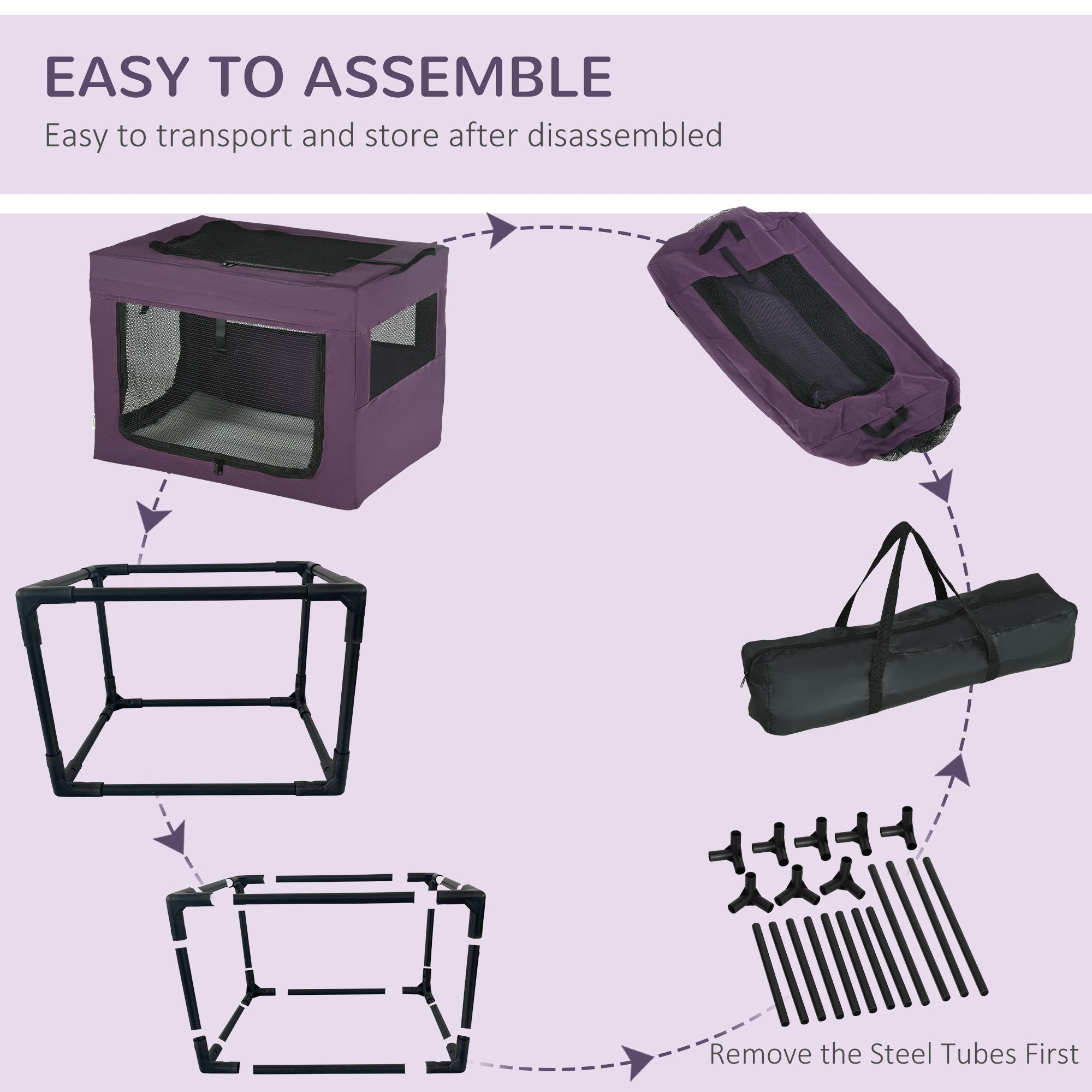 EASY TO ASSEMBLE
Easy to transport and store after disassembled

Remove the Steel Tubes First