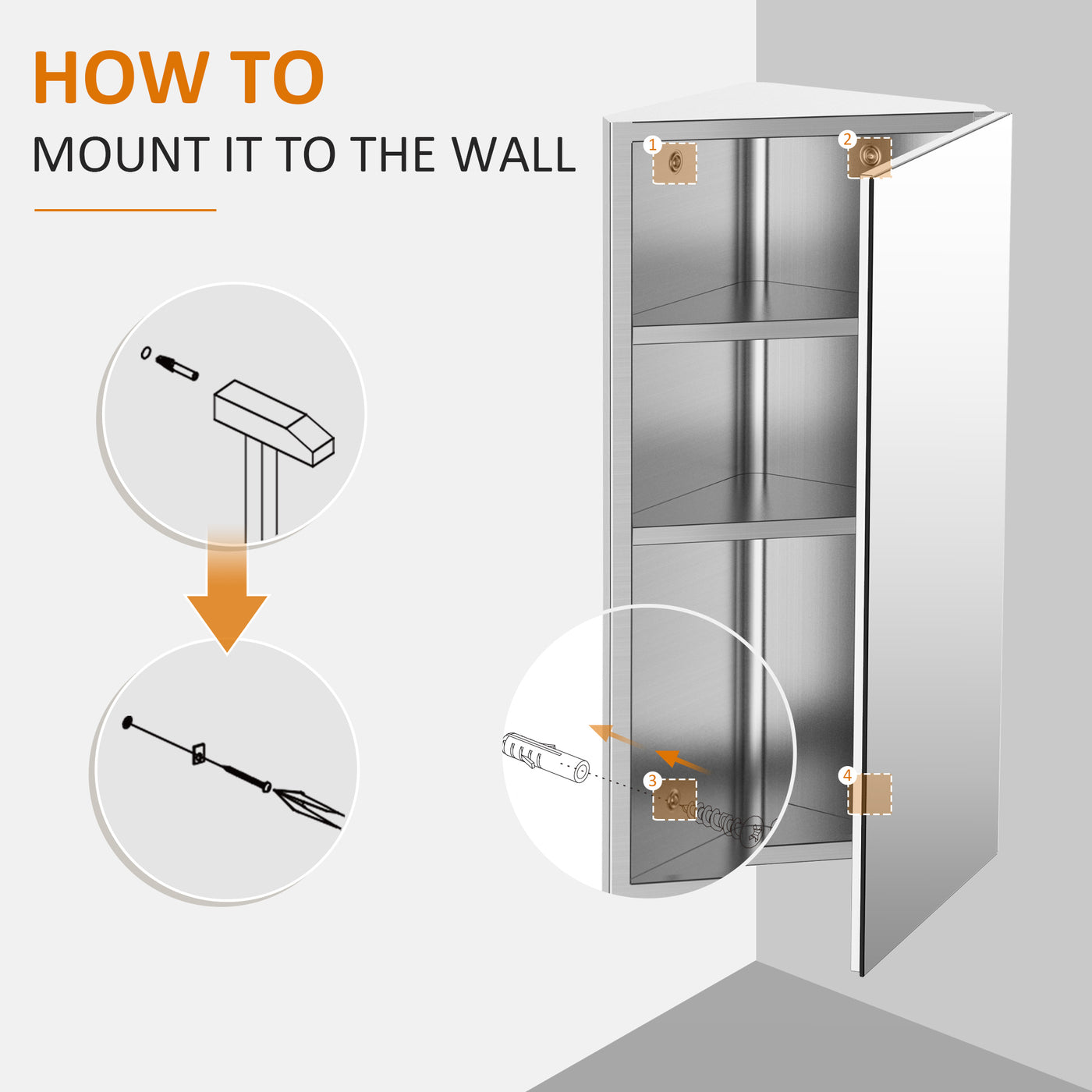 HOW TO
MOUNT IT TO THE WALL

1
2
3
4