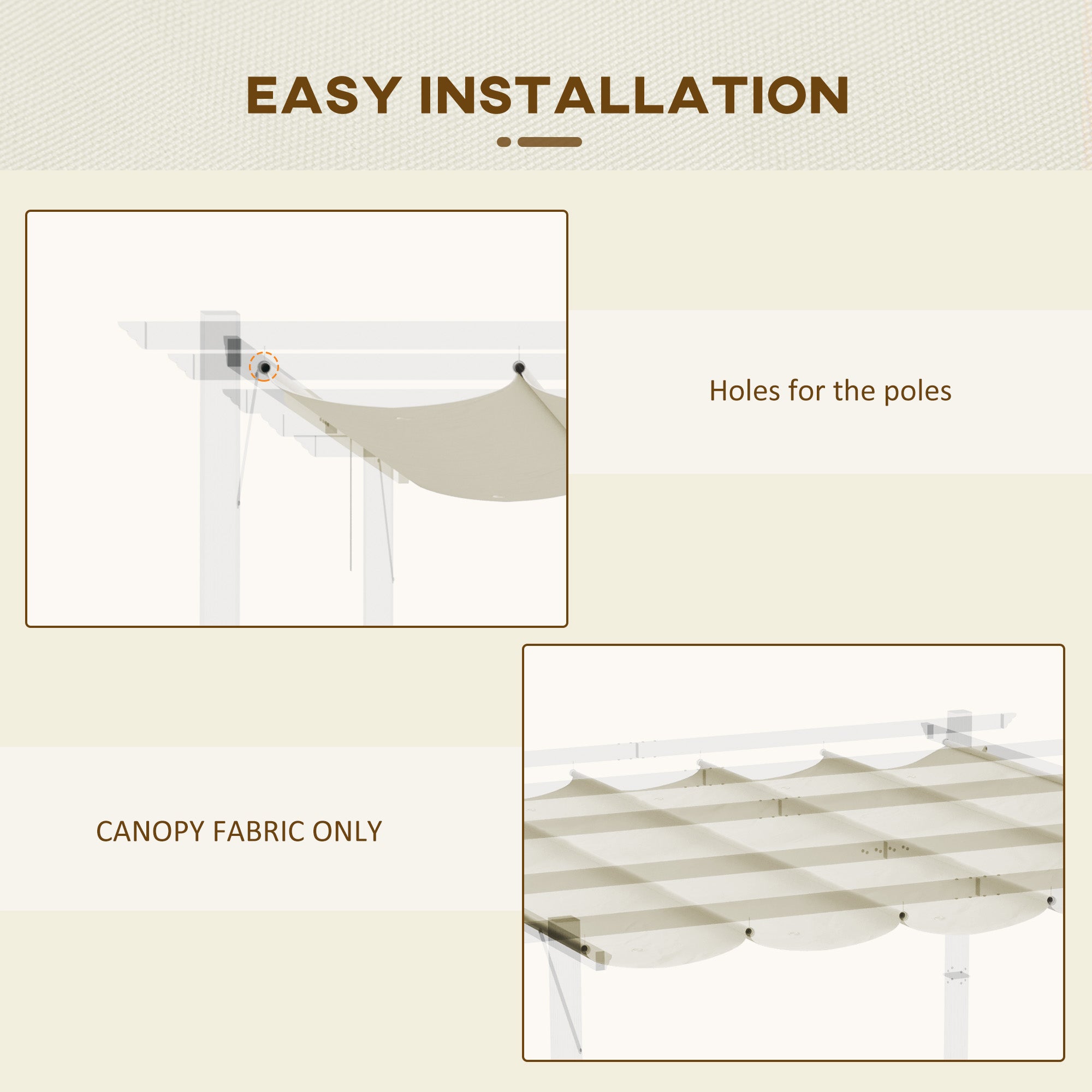 EASY INSTALLATION

Holes for the poles

CANOPY FABRIC ONLY