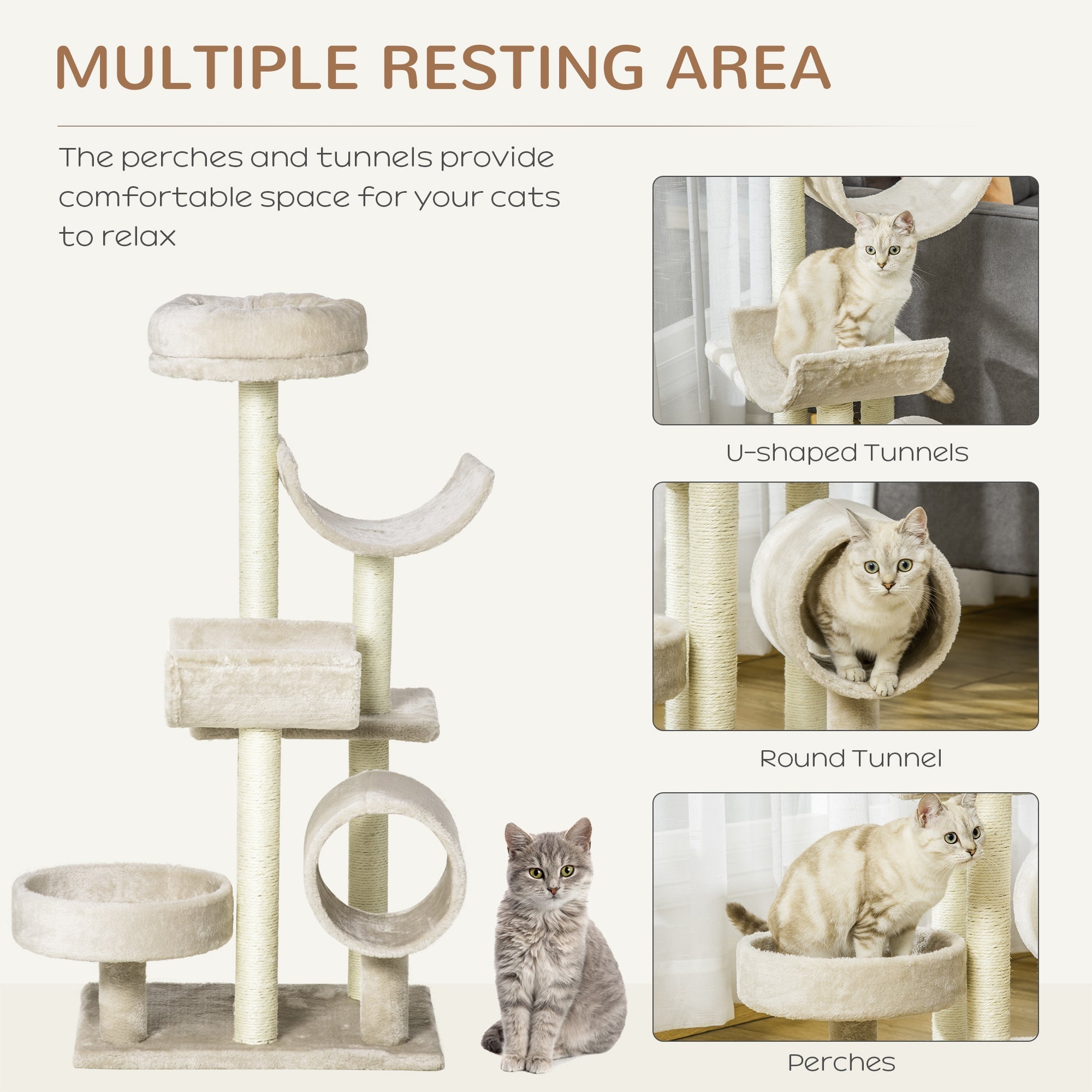 MULTIPLE RESTING AREA

The perches and tunnels provide comfortable space for your cats to relax

U-shaped Tunnels

Round Tunnel

Perches