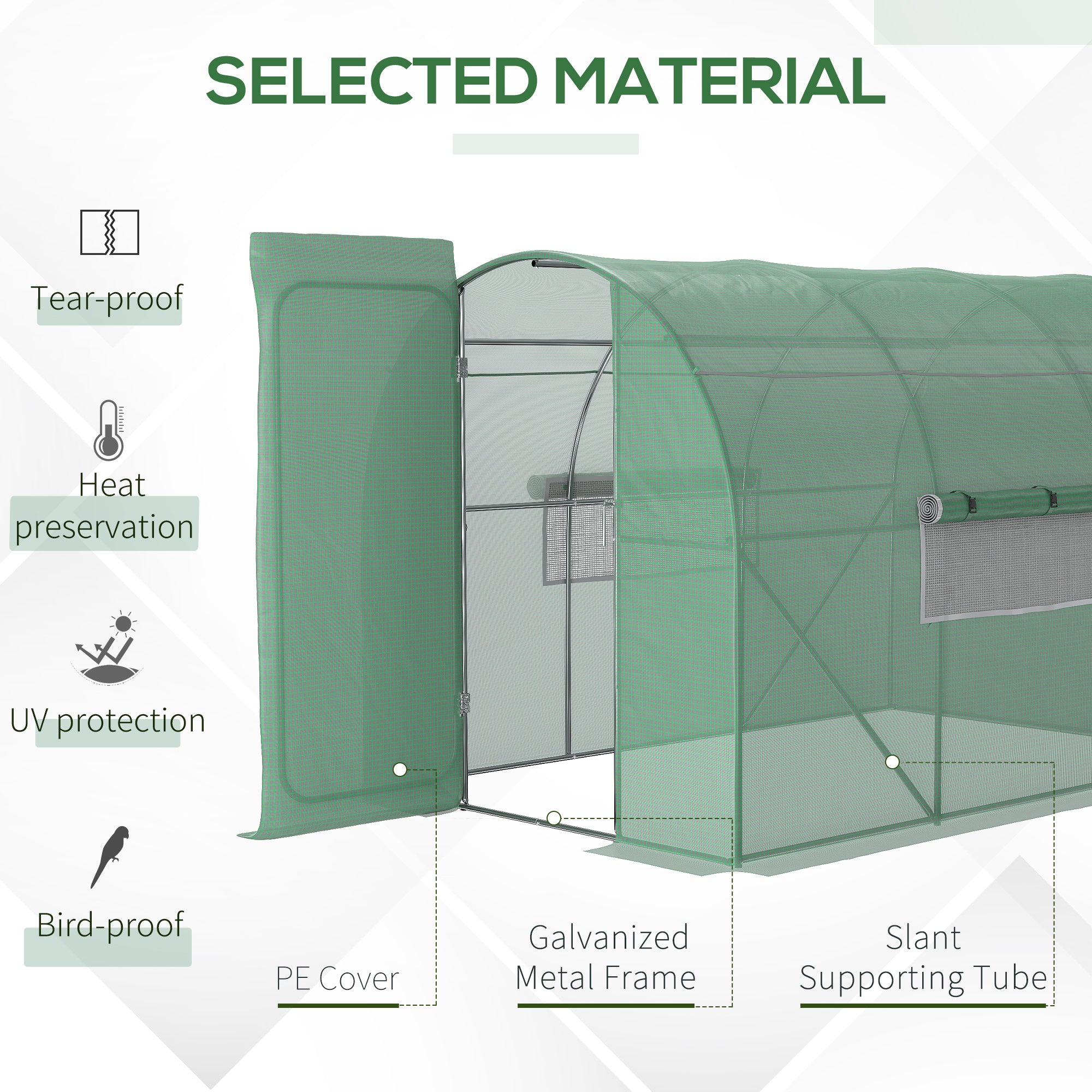 SELECTED MATERIAL

Tear-proof

Heat preservation

UV protection

Bird-proof

PE Cover

Galvanized Metal Frame

Slant Supporting Tube