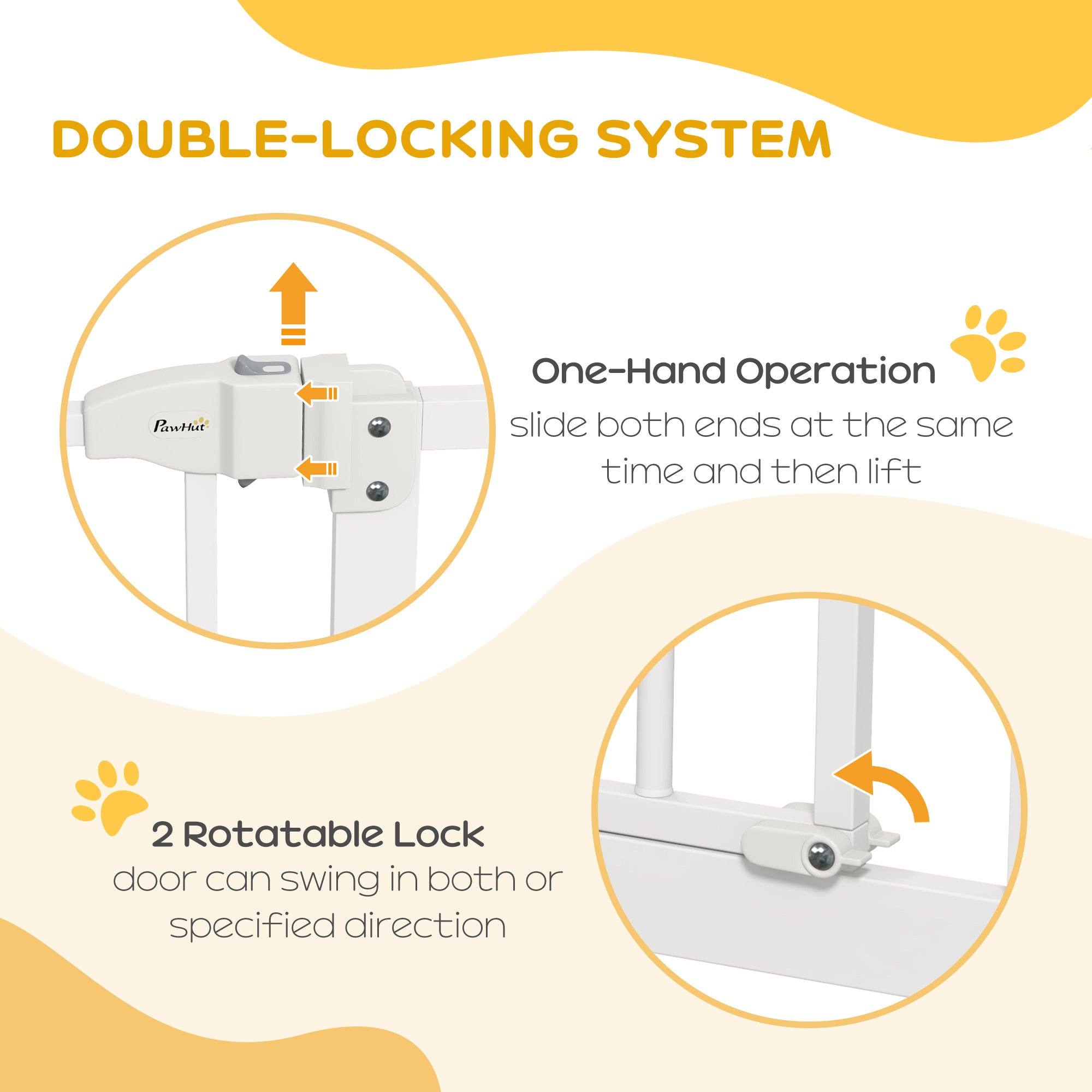 DOUBLE-LOCKING SYSTEM

PawHut

One-Hand Operation
slide both ends at the same time and then lift

2 Rotatable Lock
door can swing in both or specified direction